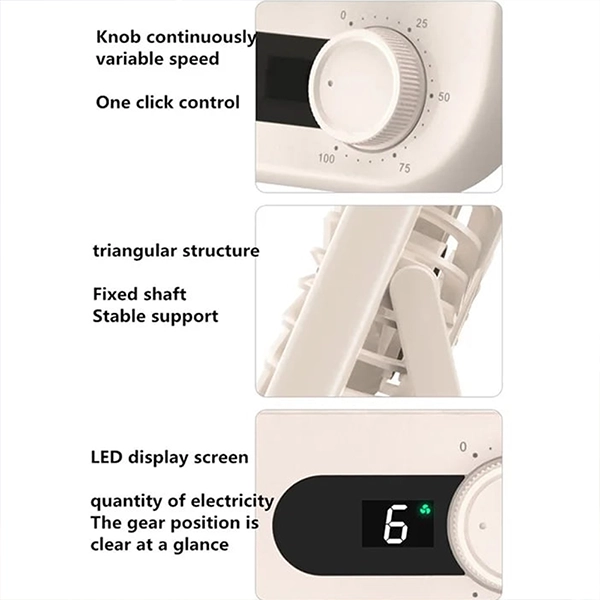 Knob continuously variable speed

One click control

0
25
50
75
100

triangular structure

Fixed shaft
Stable support

LED display screen

quantity of electricity
The gear position is clear at a glance

0

6