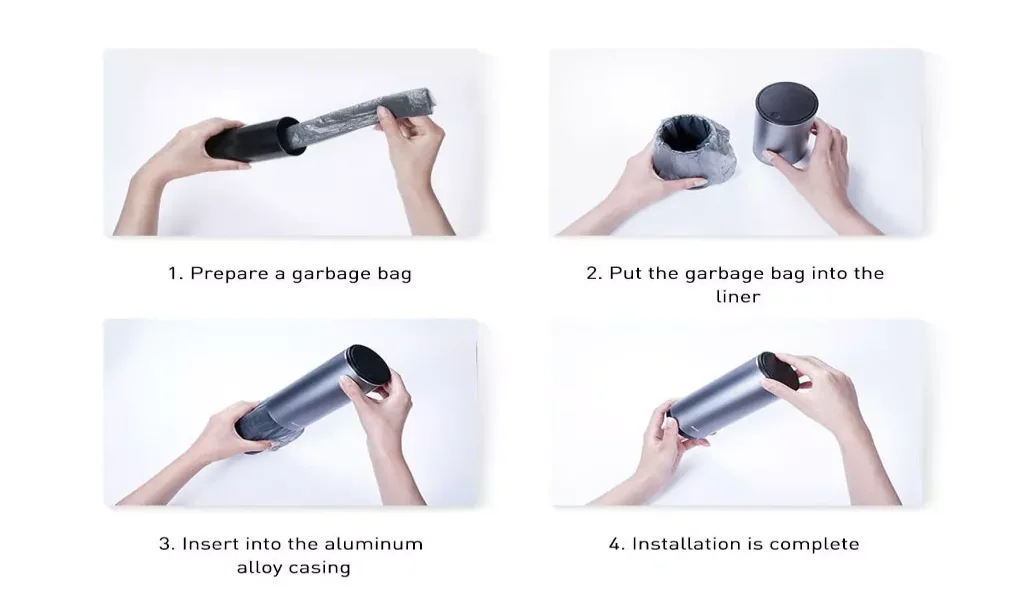 1. Prepare a garbage bag

2. Put the garbage bag into the liner

3. Insert into the aluminum alloy casing

4. Installation is complete