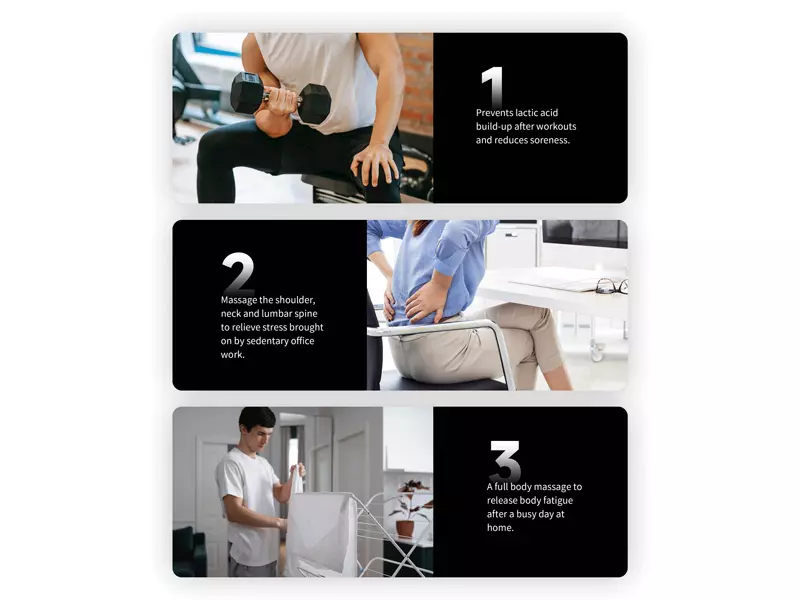 1

Prevents lactic acid build-up after workouts and reduces soreness.

2

Massage the shoulder, neck and lumbar spine to relieve stress brought on by sedentary office work.

3

A full body massage to release body fatigue after a busy day at home.