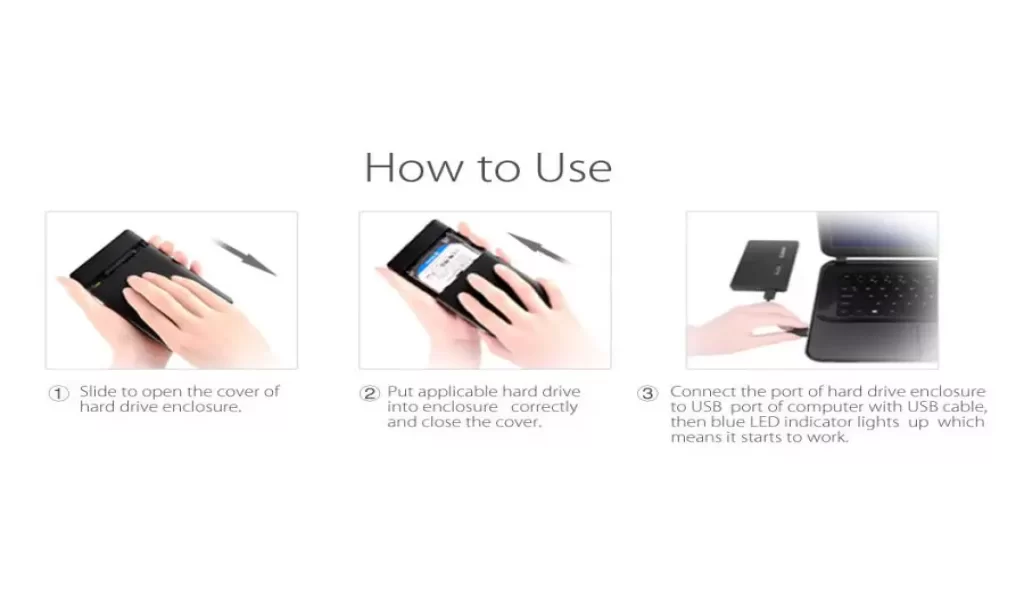 How to Use

① Slide to open the cover of hard drive enclosure.

② Put applicable hard drive into enclosure correctly and close the cover.

③ Connect the port of hard drive enclosure to USB port of computer with USB cable, then blue LED indicator lights up which means it starts to work.