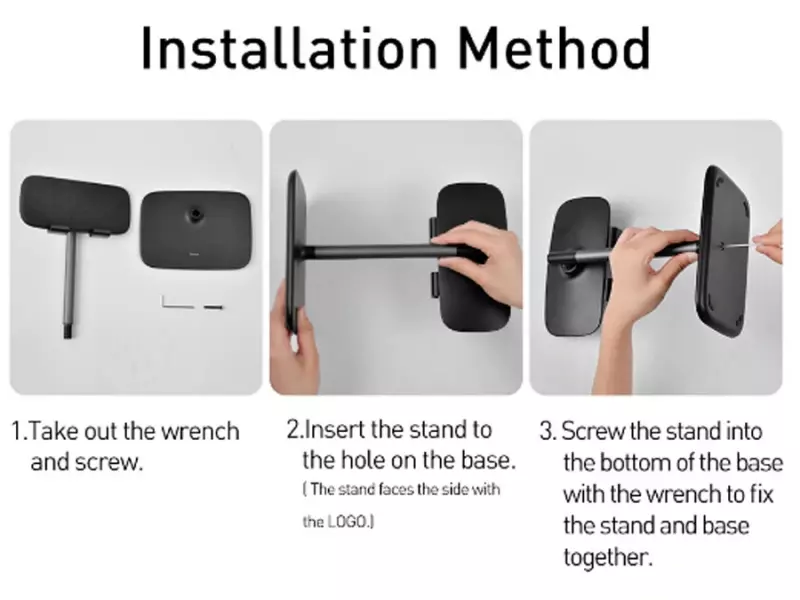 Installation Method

1.Take out the wrench and screw.

2.Insert the stand to the hole on the base.
( The stand faces the side with the LOGO.)

3. Screw the stand into the bottom of the base with the wrench to fix the stand and base together.