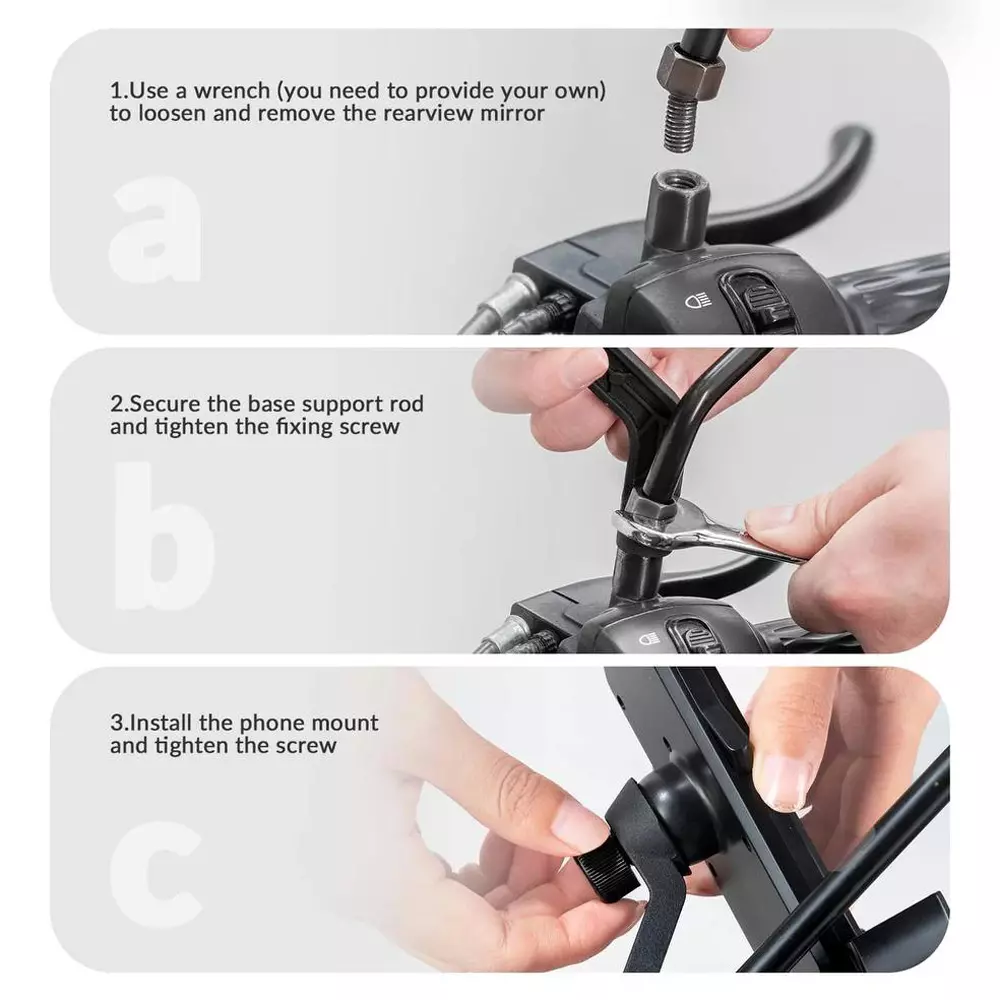 1.Use a wrench (you need to provide your own) to loosen and remove the rearview mirror

a

2.Secure the base support rod and tighten the fixing screw

b

3.Install the phone mount and tighten the screw

c