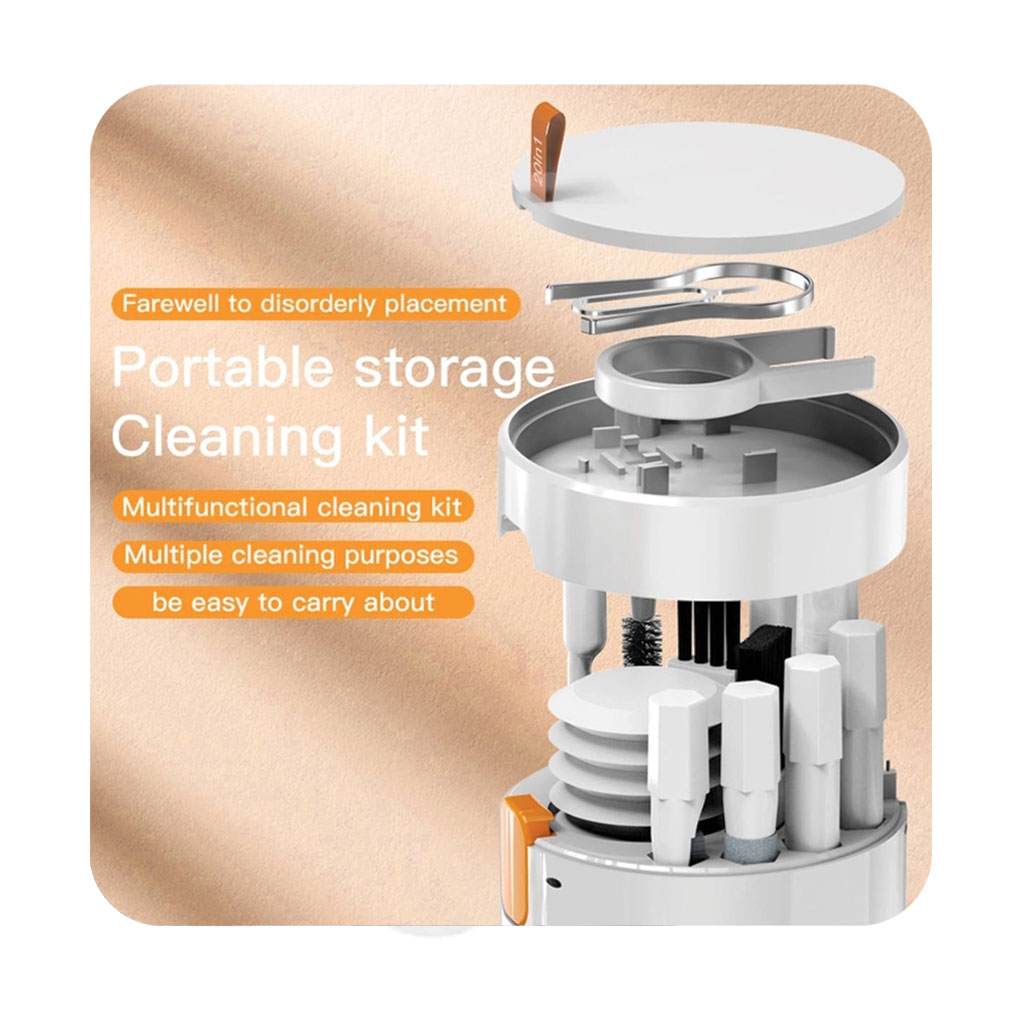 20in1

Farewell to disorderly placement

Portable storage
Cleaning kit

Multifunctional cleaning kit

Multiple cleaning purposes

be easy to carry about