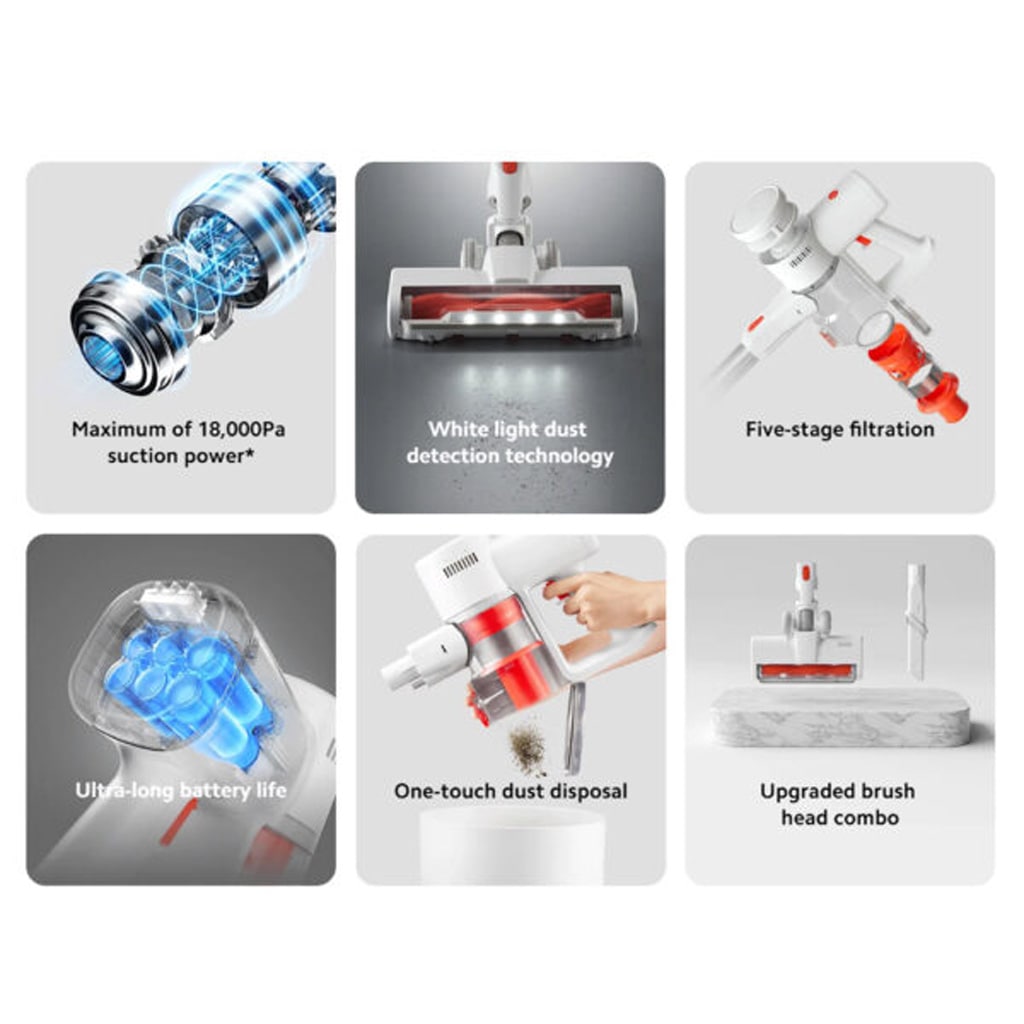 Maximum of 18,000Pa suction power*

White light dust detection technology

Five-stage filtration

Ultra-long battery life

One-touch dust disposal

Upgraded brush head combo