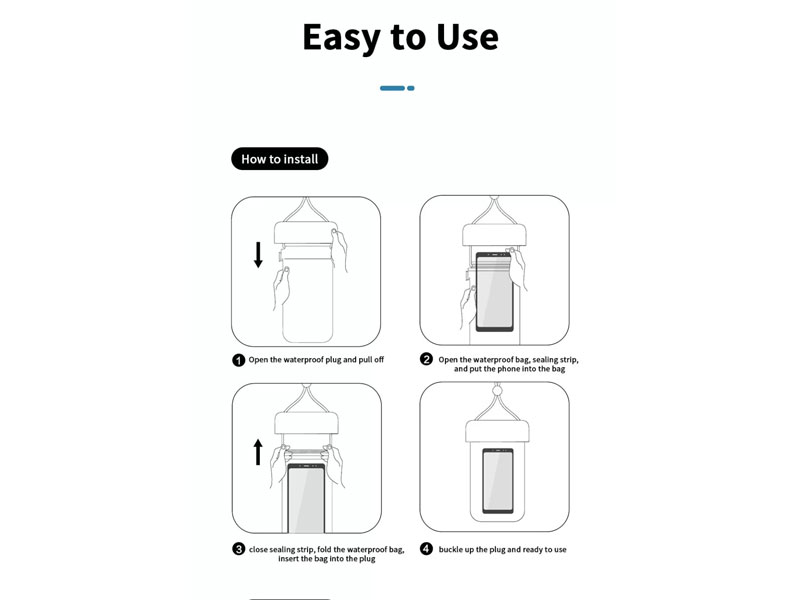 Easy to Use

How to install

1 Open the waterproof plug and pull off

2 Open the waterproof bag, sealing strip, and put the phone into the bag

3 close sealing strip, fold the waterproof bag, insert the bag into the plug

4 buckle up the plug and ready to use