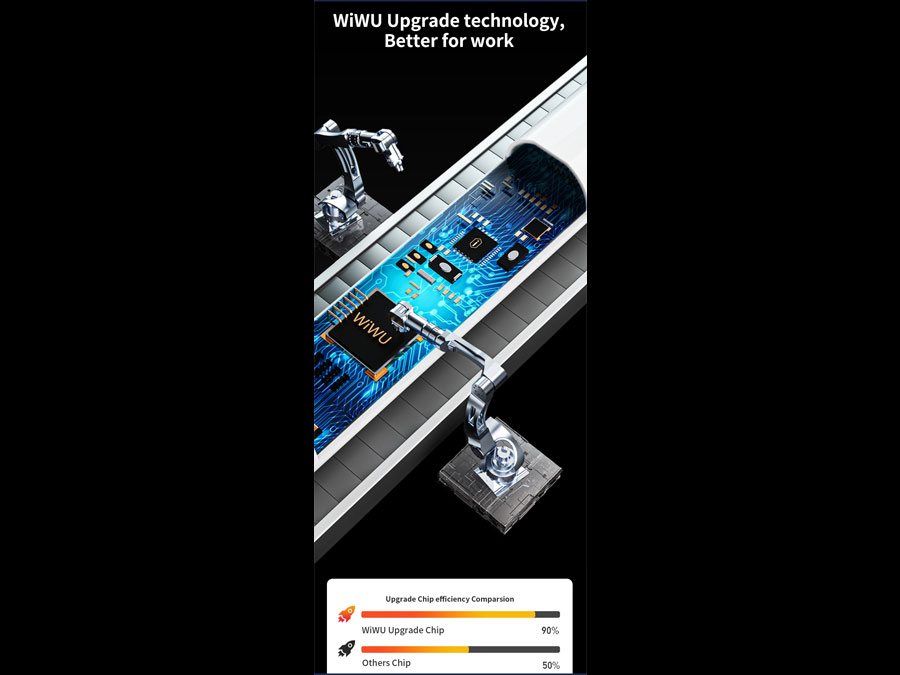 WiWU Upgrade technology, Better for work

WiWU

Upgrade Chip efficiency Comparsion

WiWU Upgrade Chip 90%

Others Chip 50%