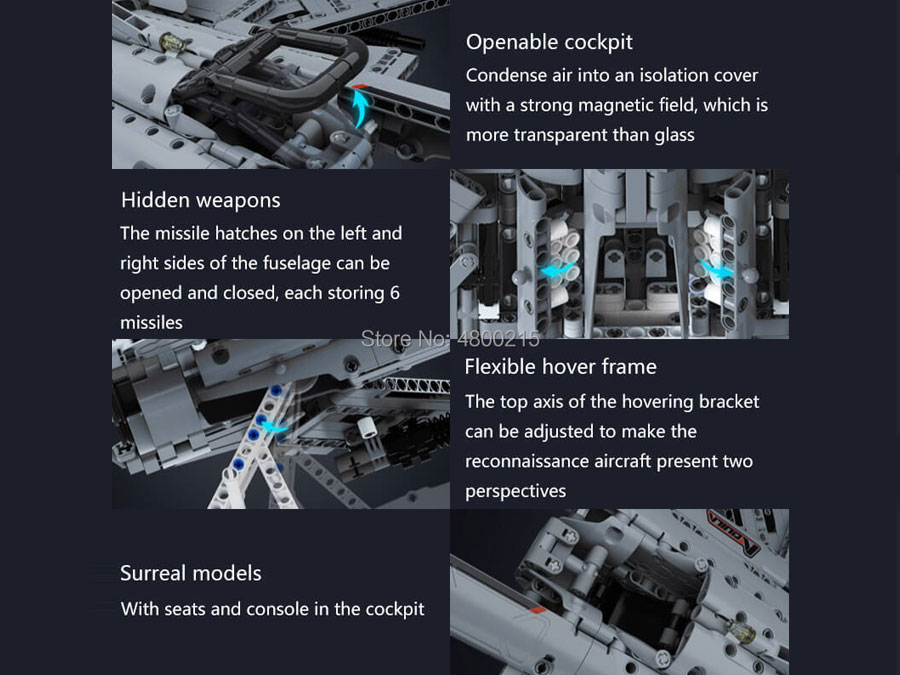 Openable cockpit
Condense air into an isolation cover with a strong magnetic field, which is more transparent than glass

Hidden weapons
The missile hatches on the left and right sides of the fuselage can be opened and closed, each storing 6 missiles

Store No: 4800215

Flexible hover frame
The top axis of the hovering bracket can be adjusted to make the reconnaissance aircraft present two perspectives

Surreal models
With seats and console in the cockpit