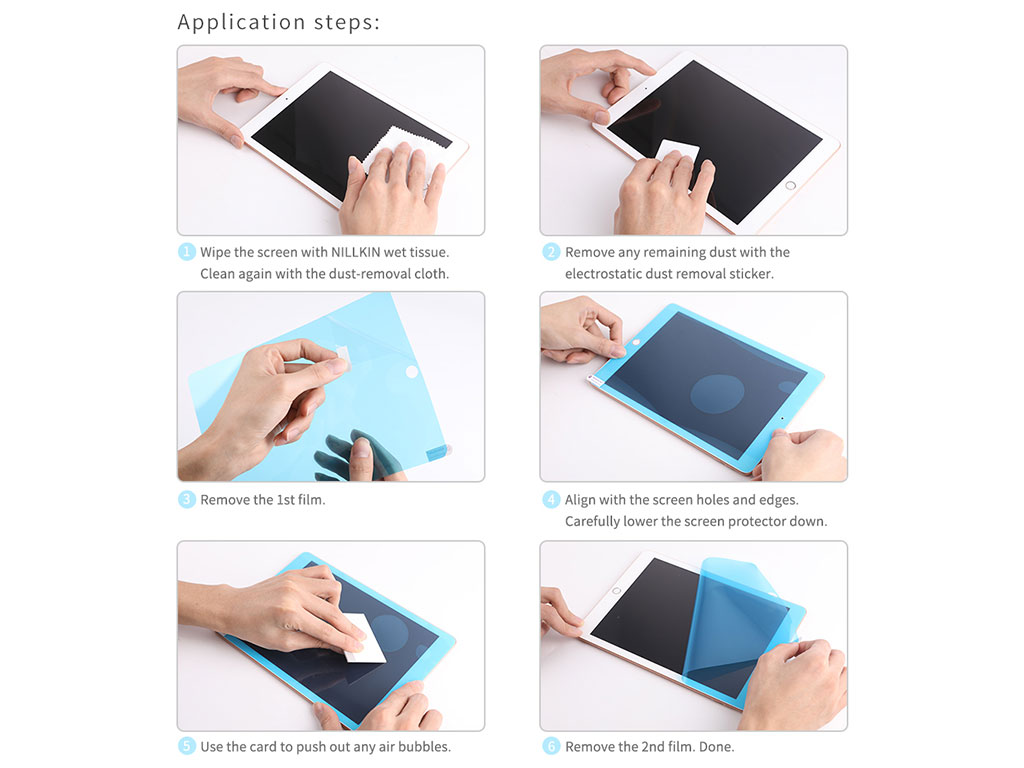 Application steps:

1 Wipe the screen with NILLKIN wet tissue. Clean again with the dust-removal cloth.

2 Remove any remaining dust with the electrostatic dust removal sticker.

3 Remove the 1st film.

4 Align with the screen holes and edges. Carefully lower the screen protector down.

5 Use the card to push out any air bubbles.

6 Remove the 2nd film. Done.