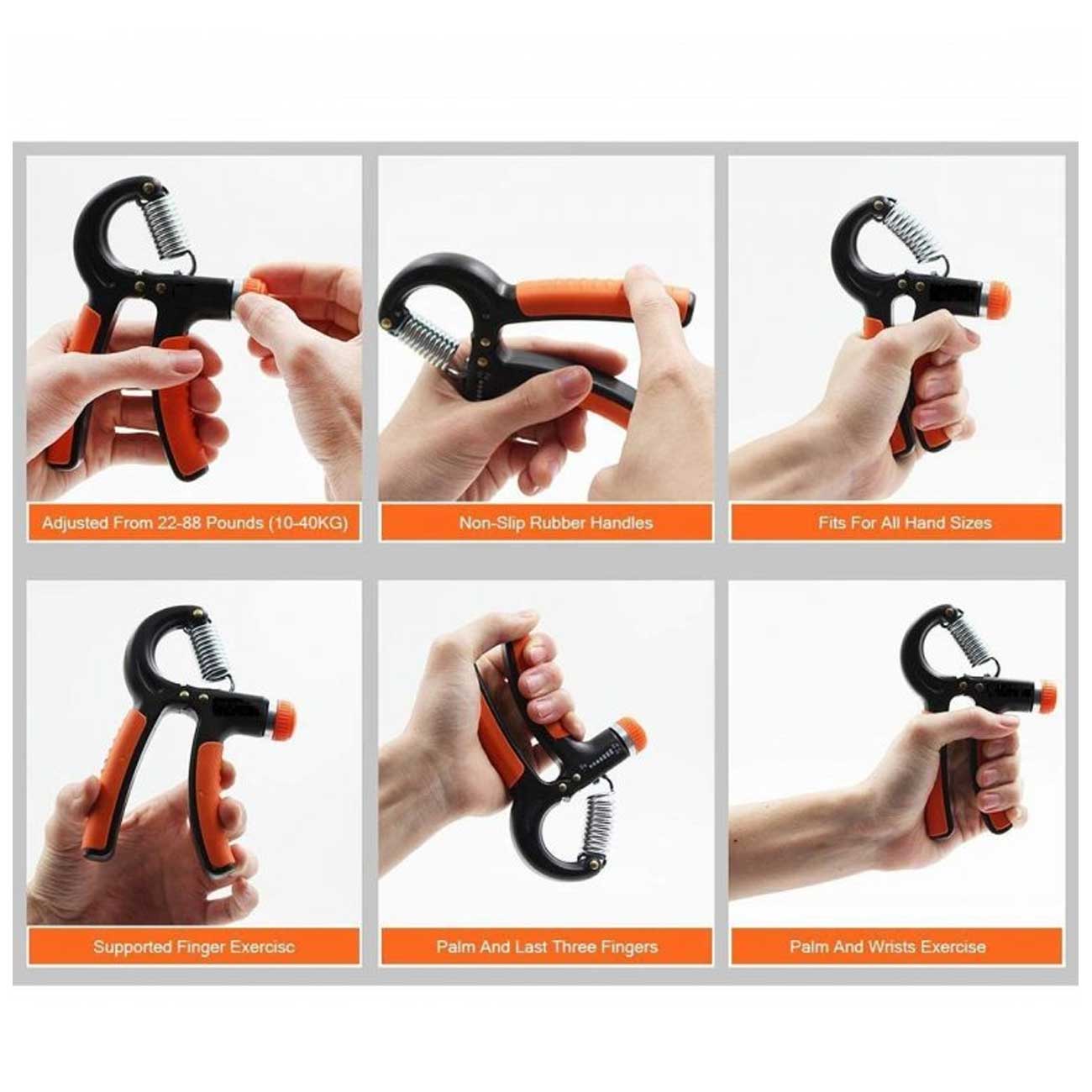 Adjusted From 22-88 Pounds (10-40KG)

Non-Slip Rubber Handles

Fits For All Hand Sizes

Supported Finger Exercisc

Palm And Last Three Fingers

Palm And Wrists Exercise