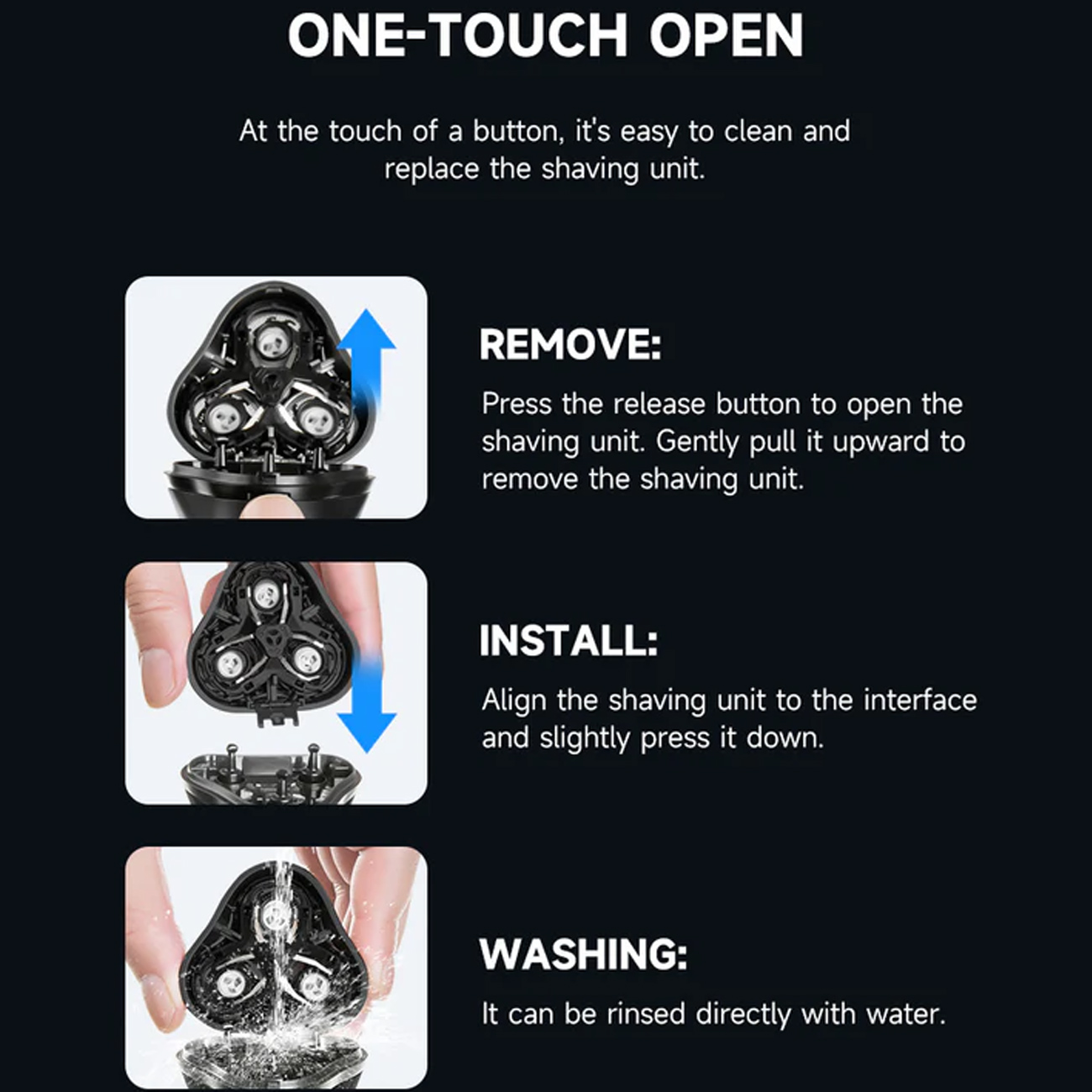 ONE-TOUCH OPEN

At the touch of a button, it's easy to clean and replace the shaving unit.

REMOVE:

Press the release button to open the shaving unit. Gently pull it upward to remove the shaving unit.

INSTALL:

Align the shaving unit to the interface and slightly press it down.

WASHING:

It can be rinsed directly with water.