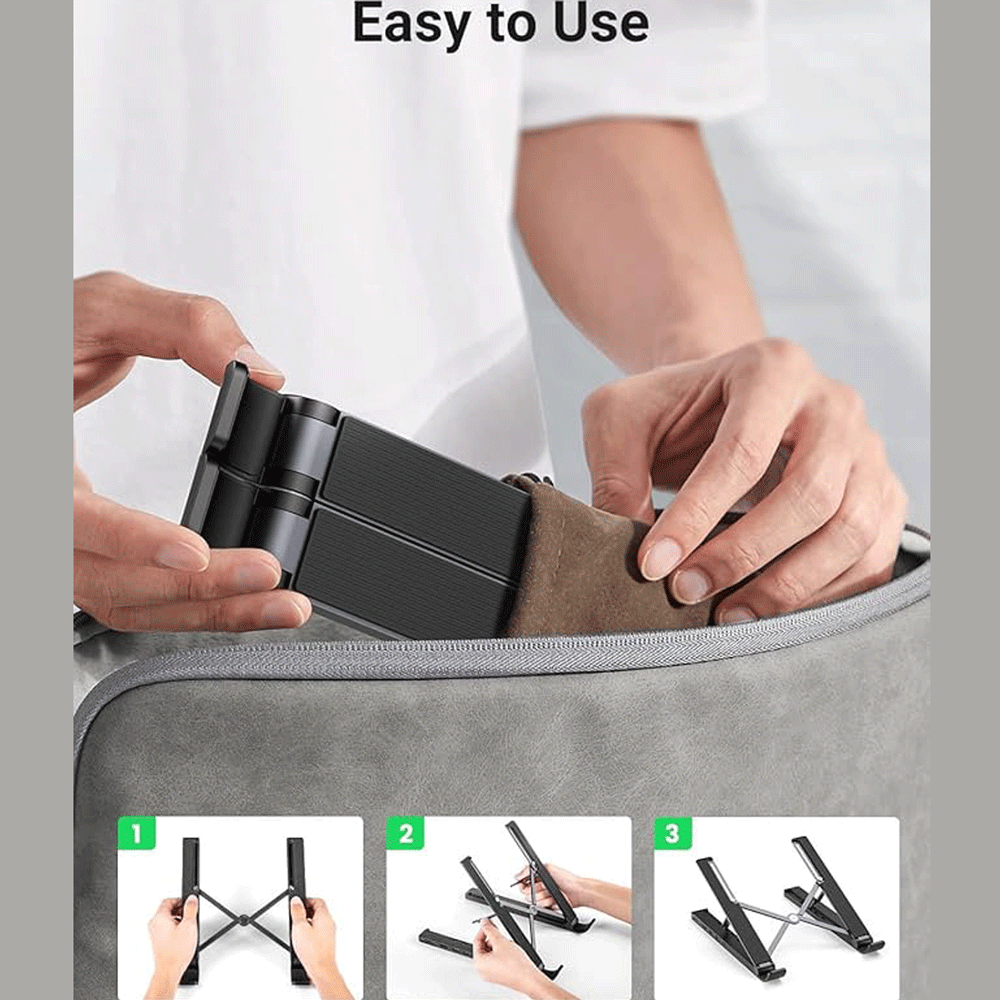 Easy to Use

1

2

3