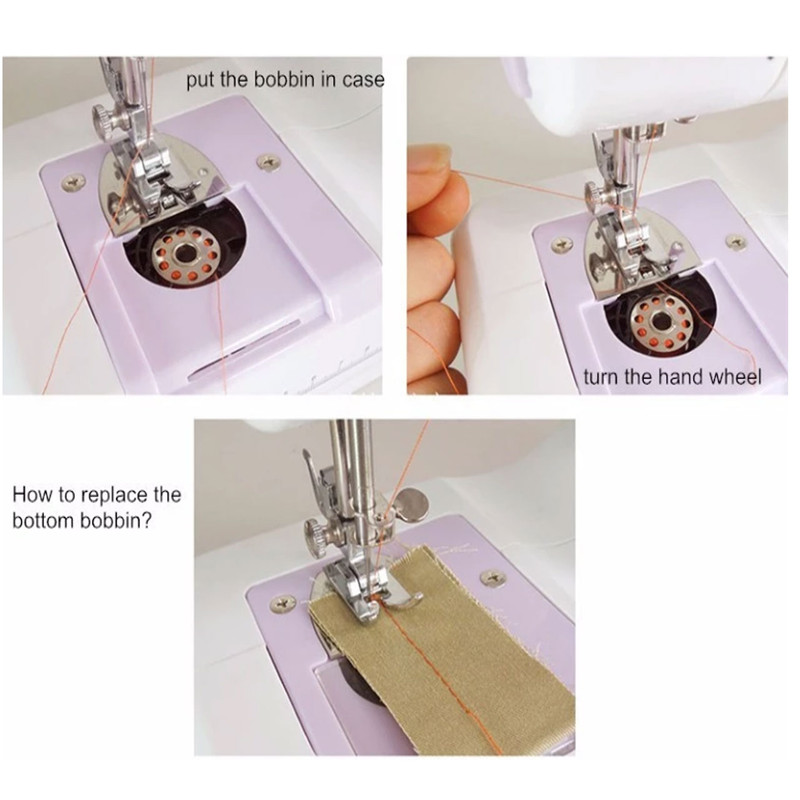 put the bobbin in case

turn the hand wheel

How to replace the bottom bobbin?