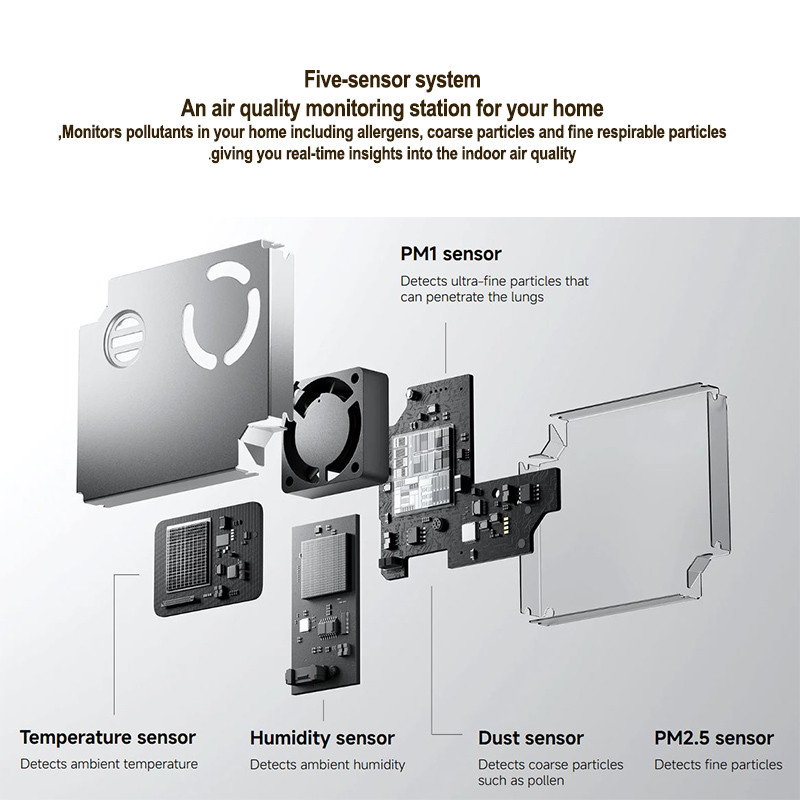 Five-sensor system
An air quality monitoring station for your home
,Monitors pollutants in your home including allergens, coarse particles and fine respirable particles
.giving you real-time insights into the indoor air quality

PM1 sensor
Detects ultra-fine particles that can penetrate the lungs

Temperature sensor
Detects ambient temperature

Humidity sensor
Detects ambient humidity

Dust sensor
Detects coarse particles such as pollen

PM2.5 sensor
Detects fine particles