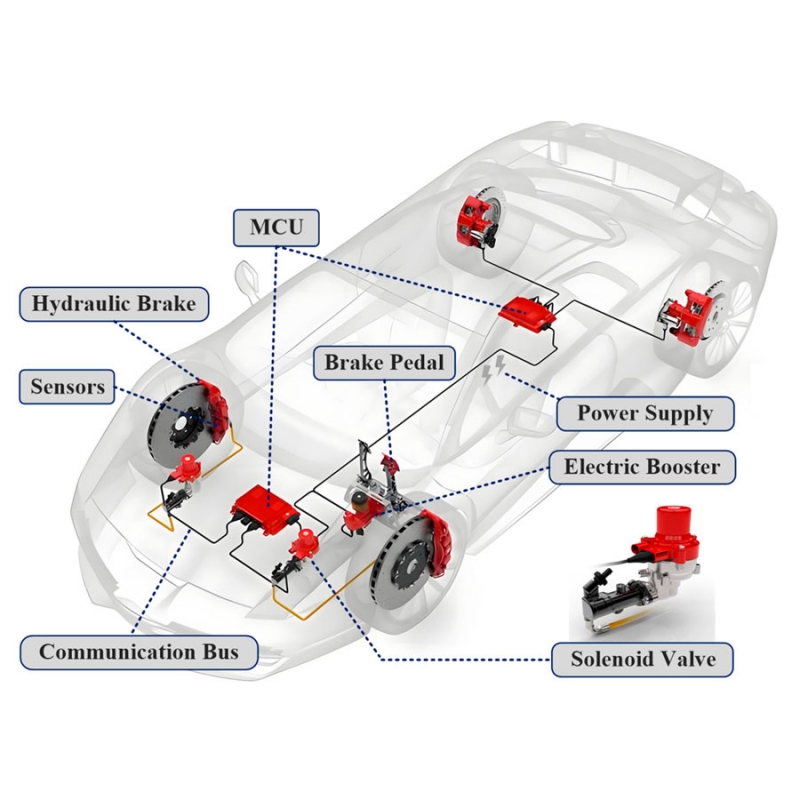 MCU

Hydraulic Brake

Sensors

Brake Pedal

Power Supply

Electric Booster

Communication Bus

Solenoid Valve