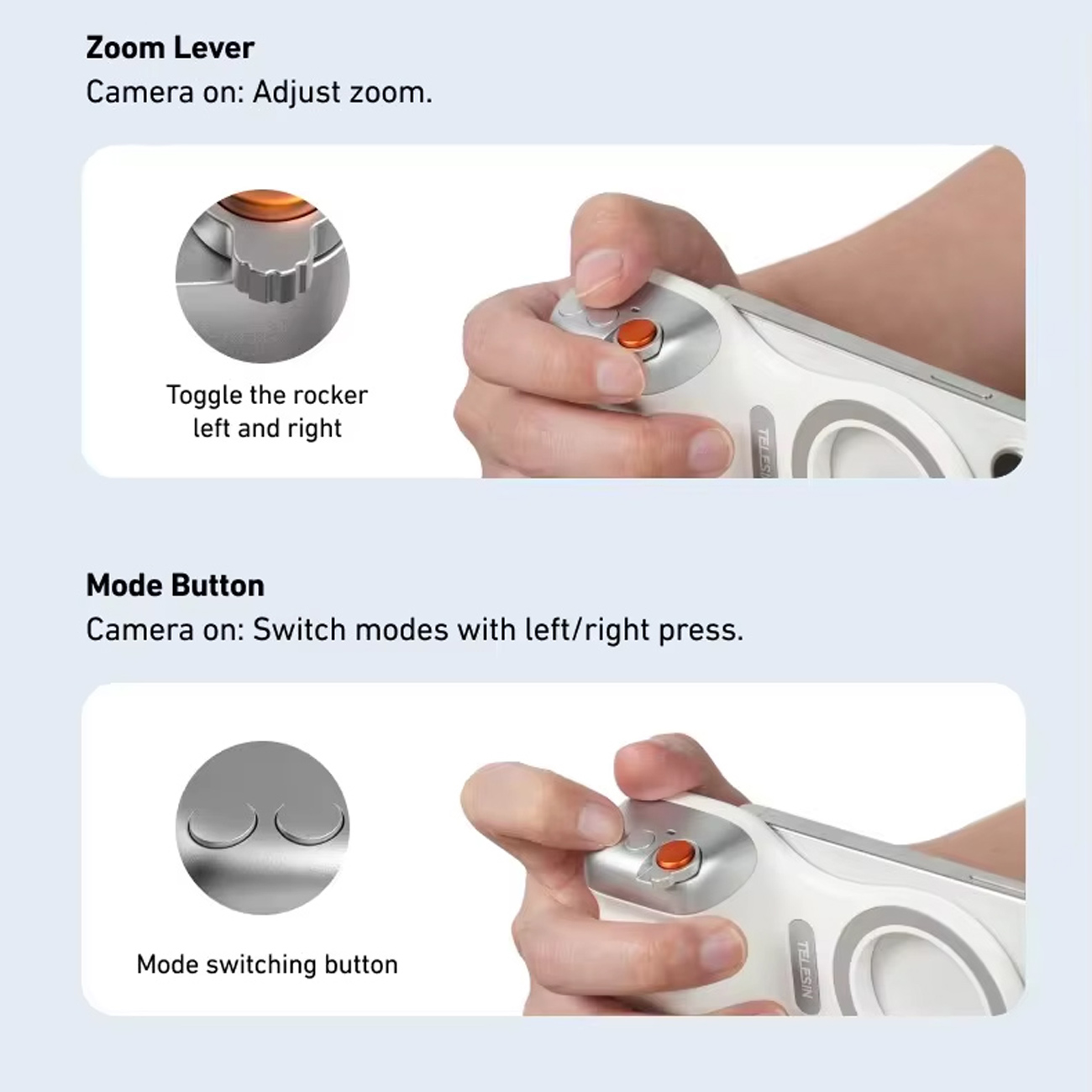 Zoom Lever
Camera on: Adjust zoom.

Toggle the rocker left and right

TELESIN

Mode Button
Camera on: Switch modes with left/right press.

Mode switching button

TELESIN