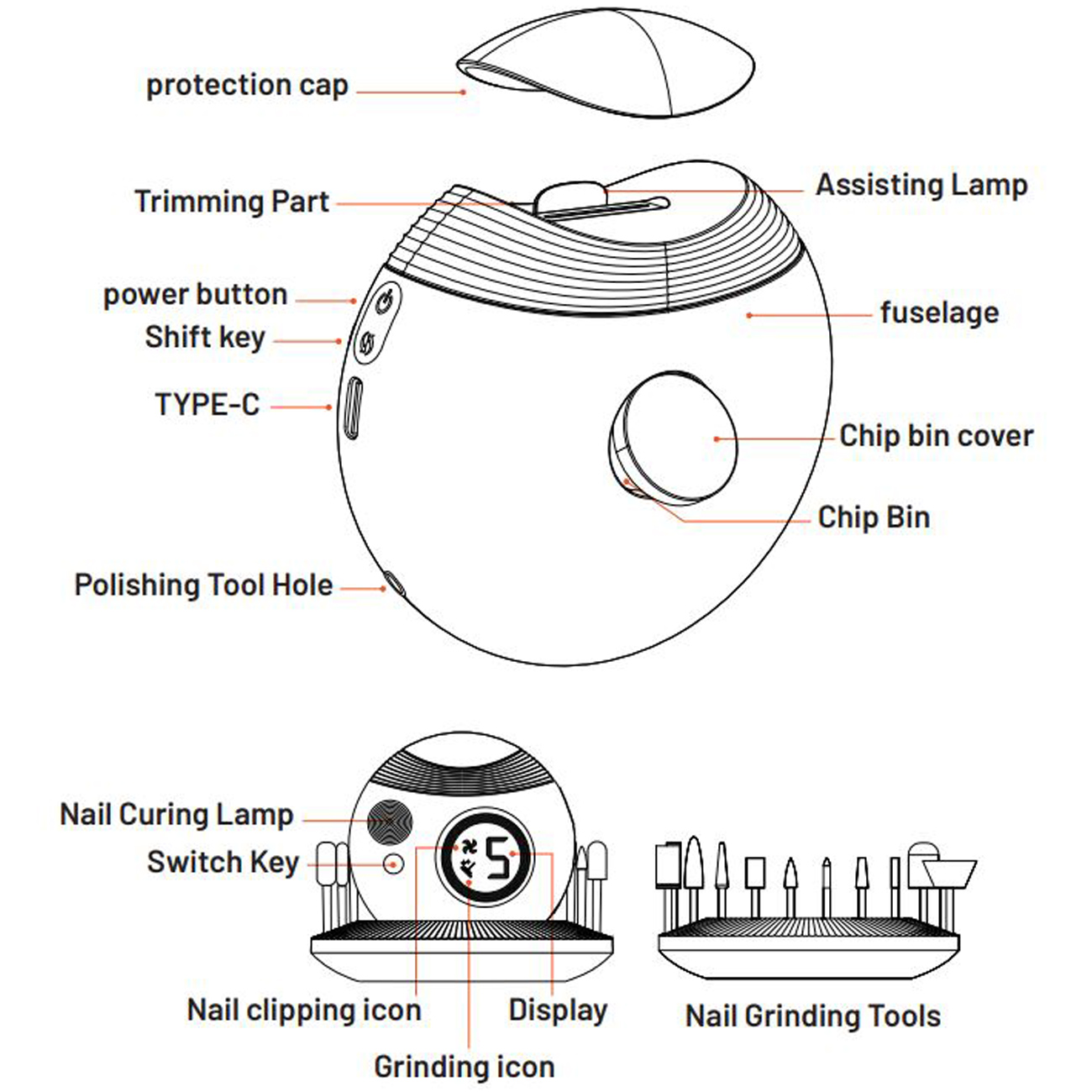 protection cap

Trimming Part

Assisting Lamp

power button

Shift key

fuselage

TYPE-C

Chip bin cover

Chip Bin

Polishing Tool Hole

Nail Curing Lamp

Switch Key

5

Nail clipping icon

Display

Grinding icon

Nail Grinding Tools