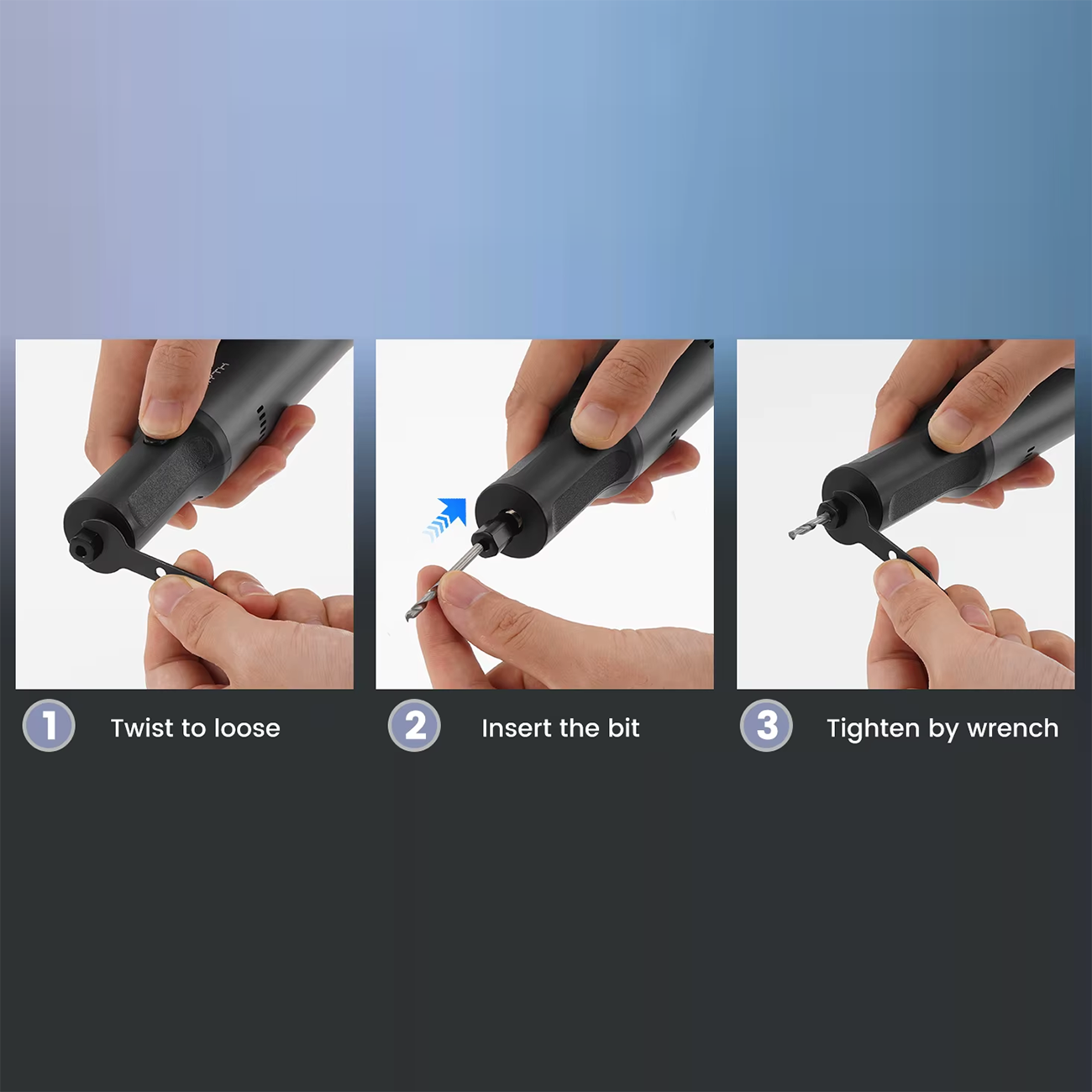 1 Twist to loose

2 Insert the bit

3 Tighten by wrench