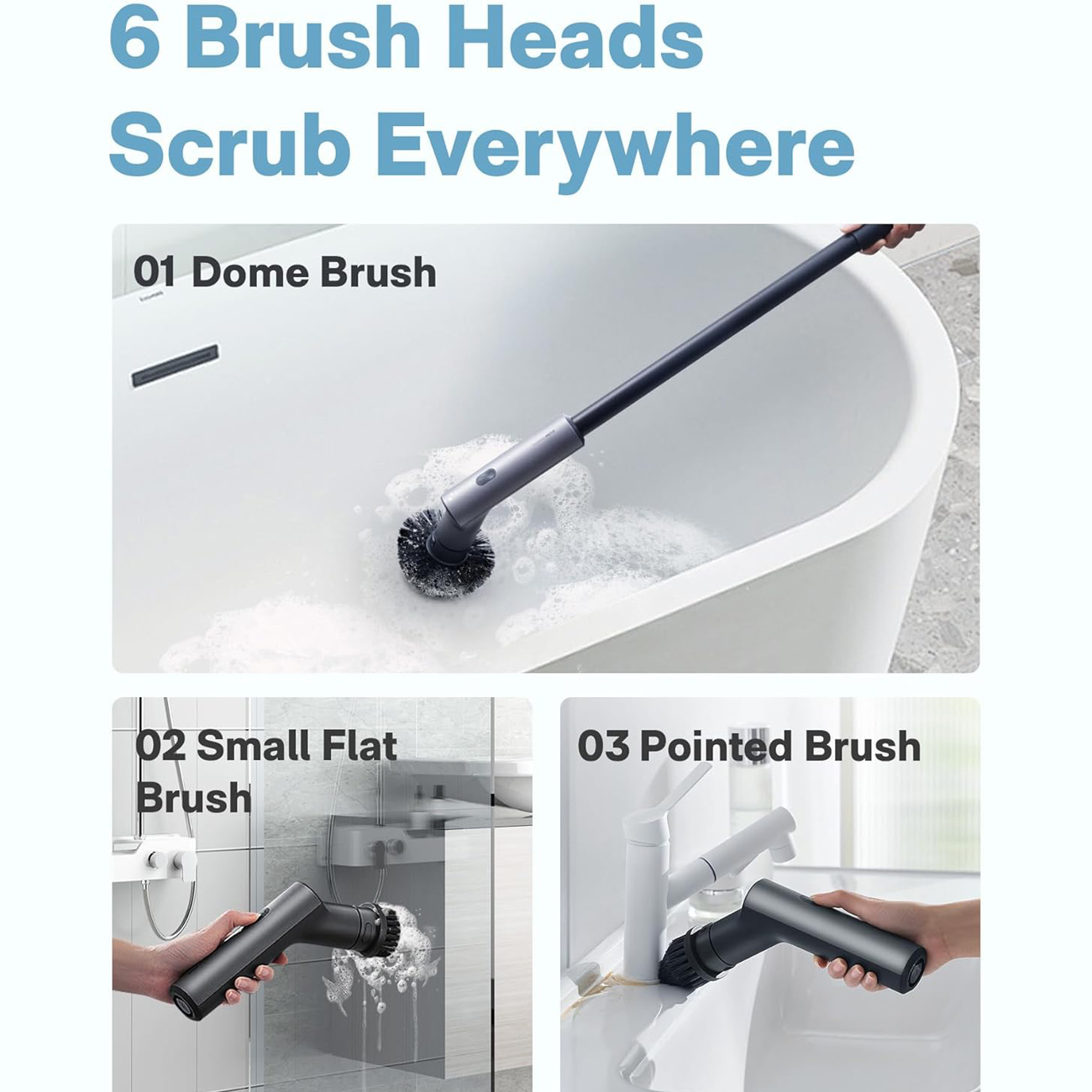 6 Brush Heads
Scrub Everywhere

01 Dome Brush

02 Small Flat Brush

03 Pointed Brush