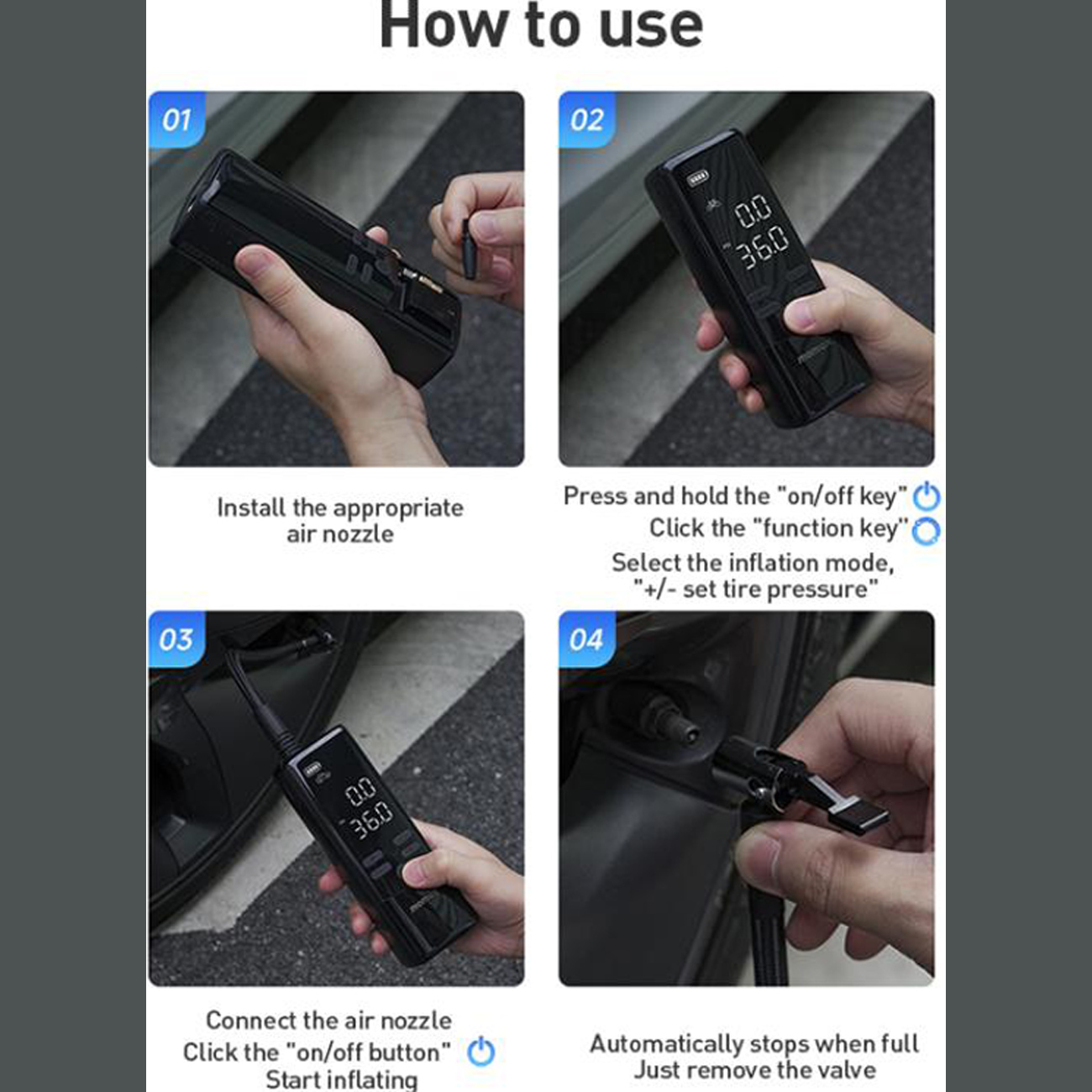 How to use

01

Install the appropriate air nozzle

02

0.0
36.0

Press and hold the "on/off key"
Click the "function key"
Select the inflation mode,
"+/- set tire pressure"

03

0.0
36.0

Connect the air nozzle
Click the "on/off button"
Start inflating

04

Automatically stops when full
Just remove the valve