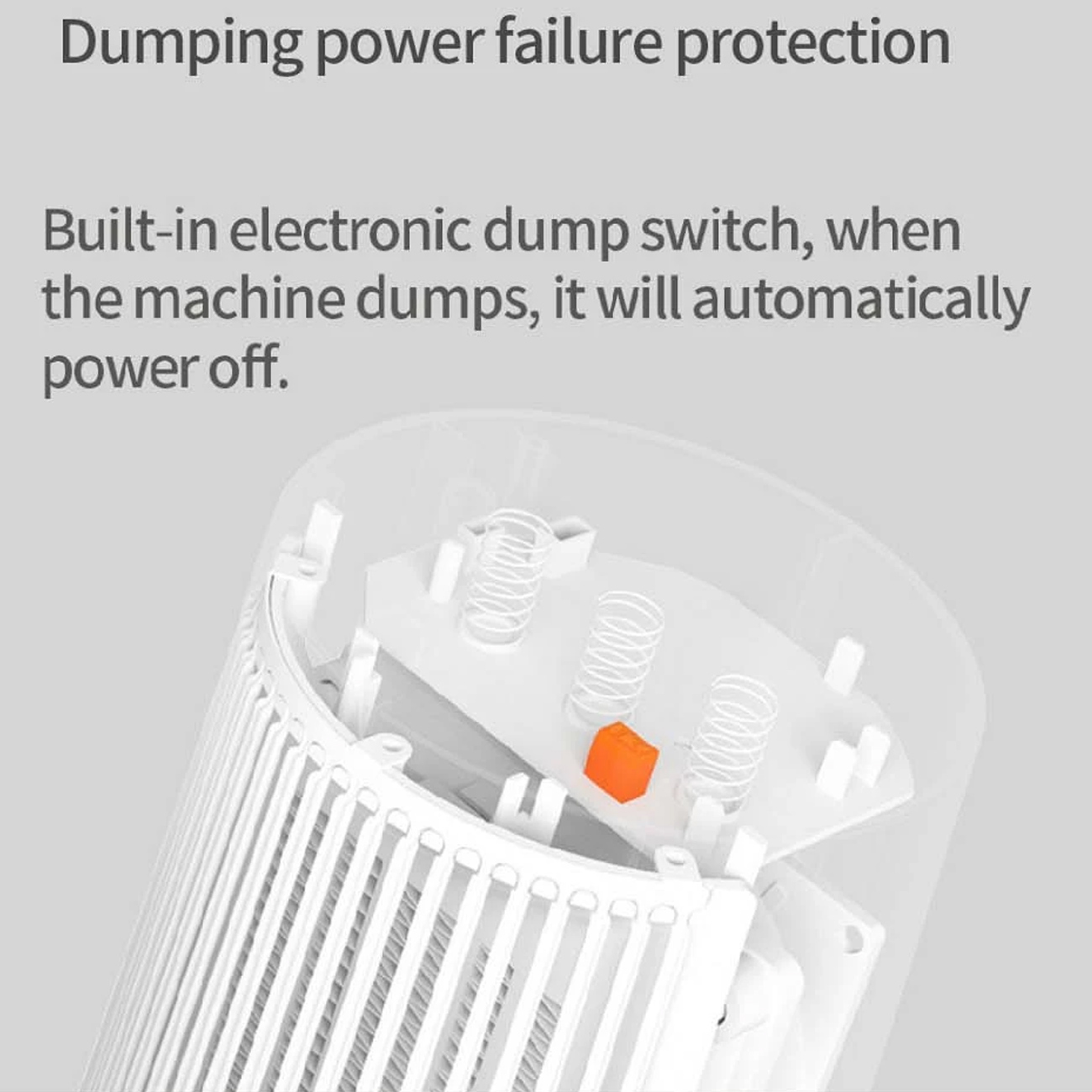 Dumping power failure protection

Built-in electronic dump switch, when the machine dumps, it will automatically power off.