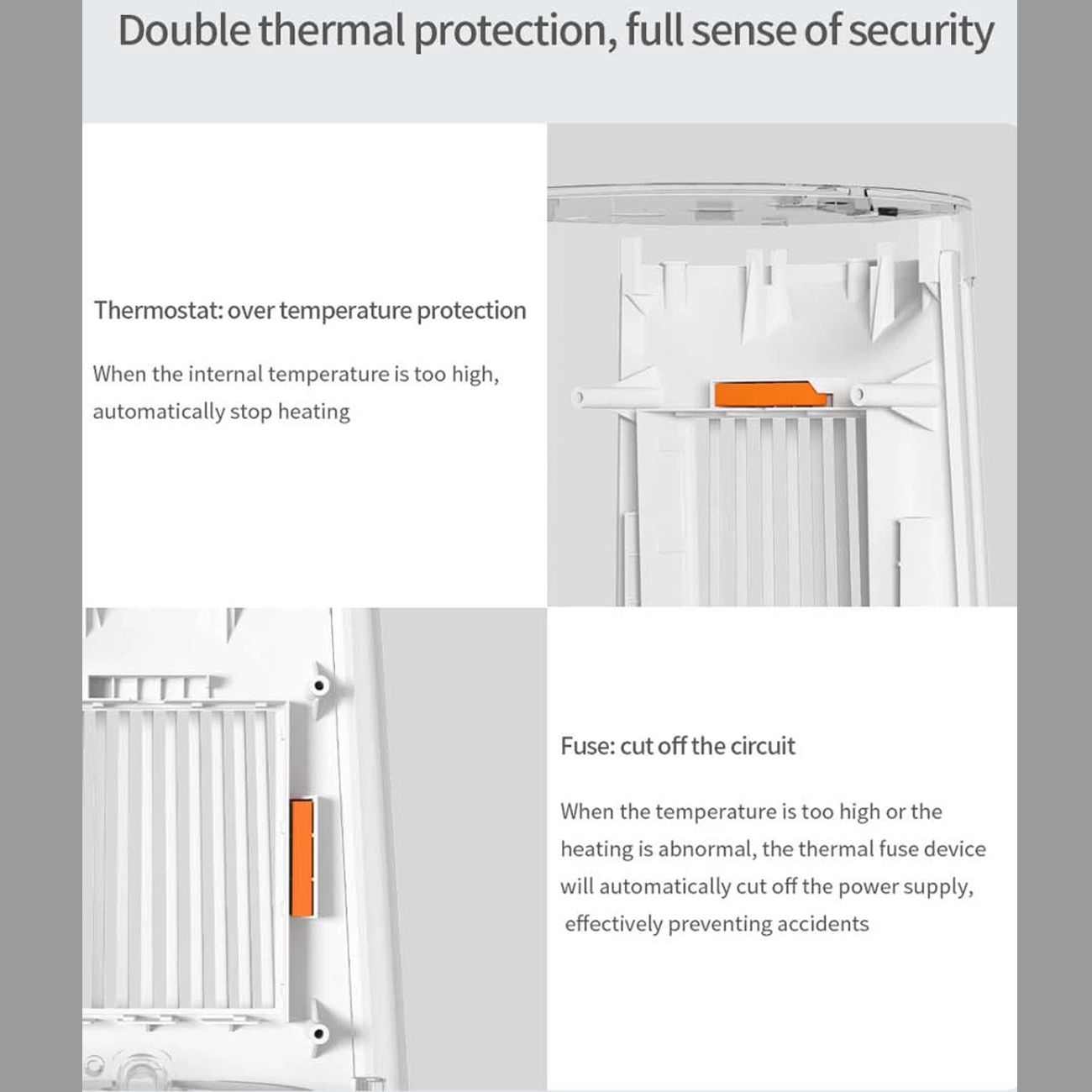 Double thermal protection, full sense of security

Thermostat: over temperature protection

When the internal temperature is too high, automatically stop heating

Fuse: cut off the circuit

When the temperature is too high or the heating is abnormal, the thermal fuse device will automatically cut off the power supply, effectively preventing accidents