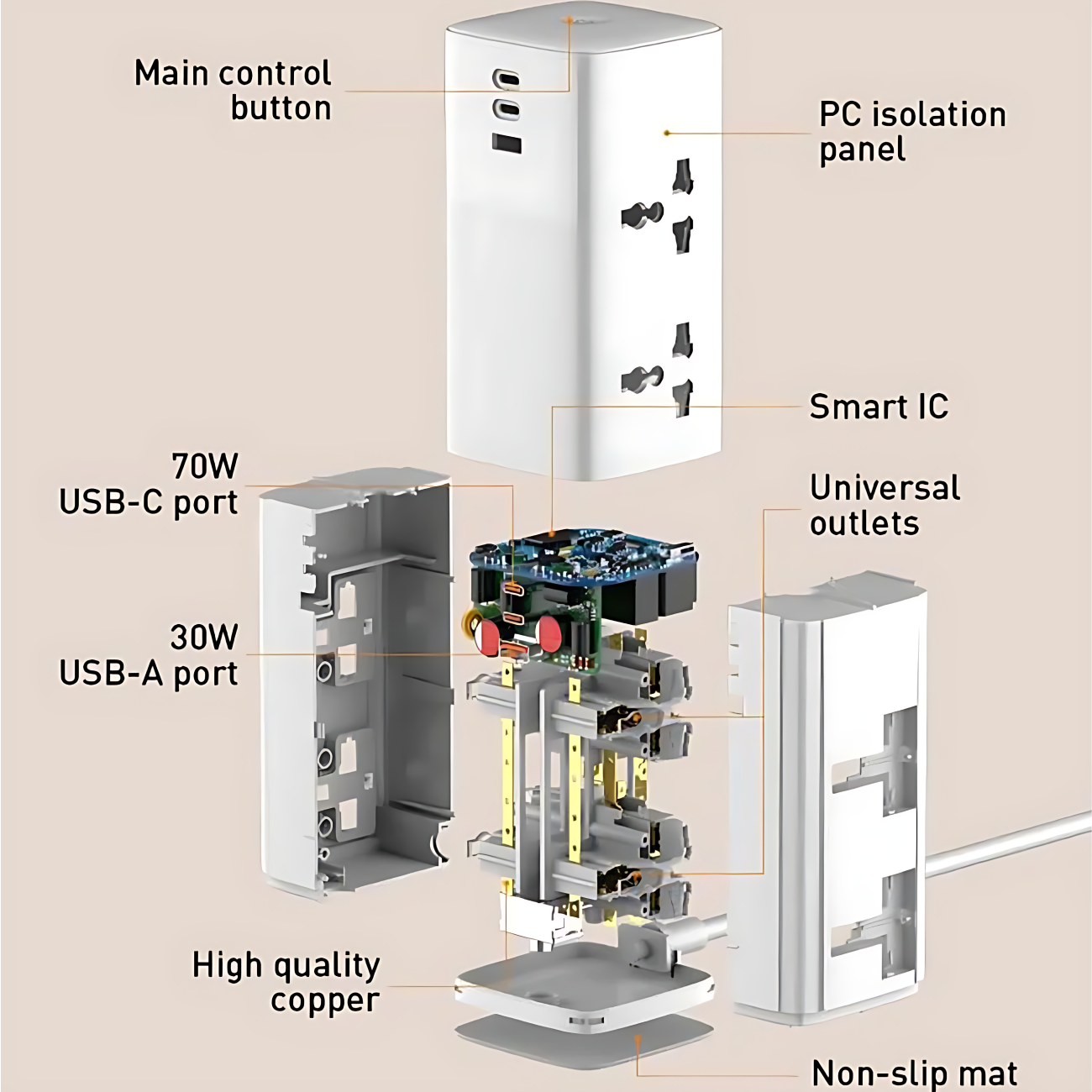 Main control button

PC isolation panel

Smart IC

70W USB-C port

Universal outlets

30W USB-A port

High quality copper

Non-slip mat