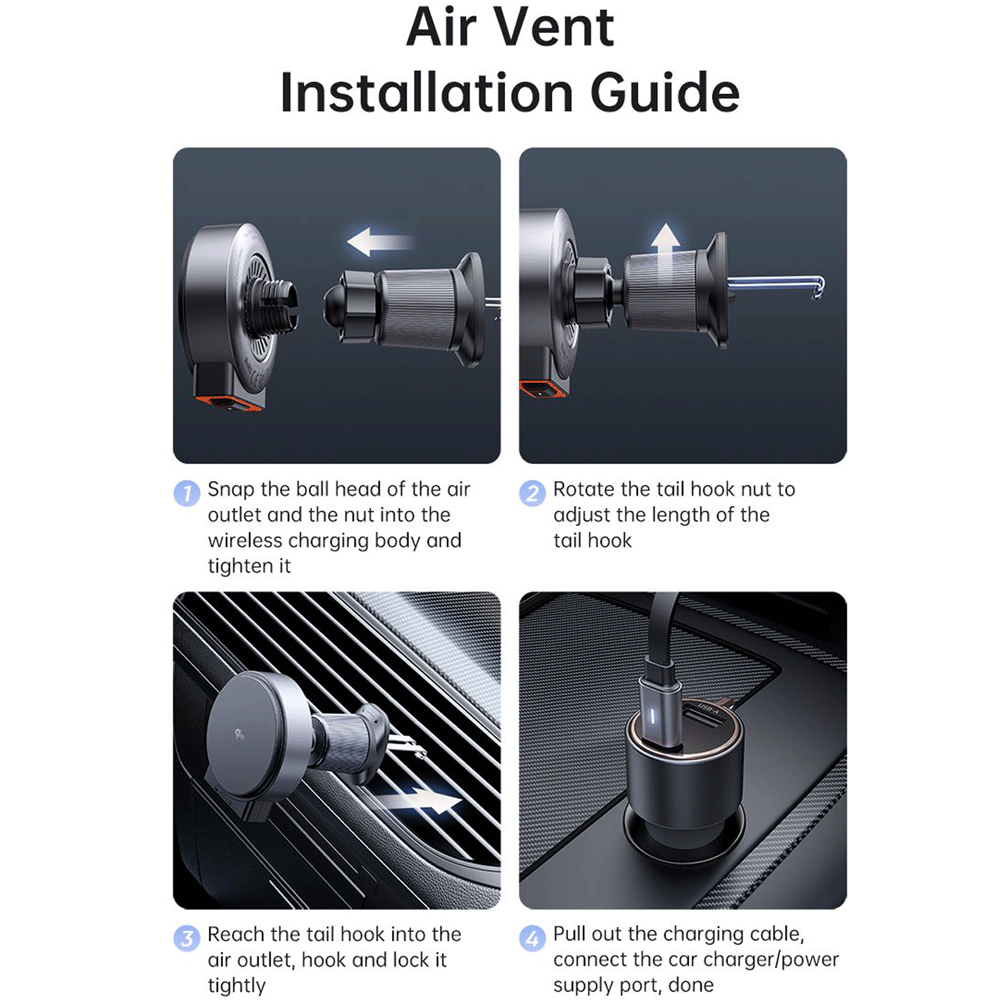 Air Vent Installation Guide

1 Snap the ball head of the air outlet and the nut into the wireless charging body and tighten it

2 Rotate the tail hook nut to adjust the length of the tail hook

3 Reach the tail hook into the air outlet, hook and lock it tightly

4 Pull out the charging cable, connect the car charger/power supply port, done