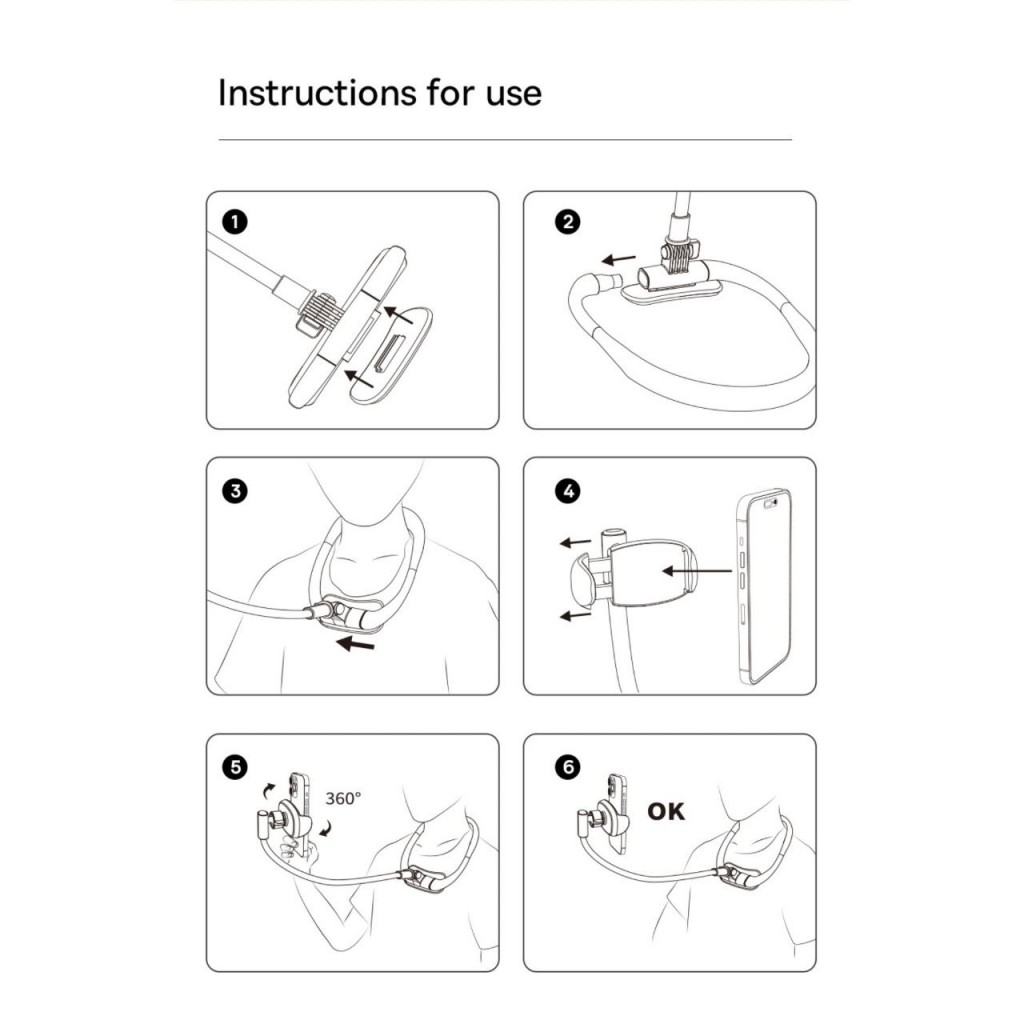 Instructions for use

1

2

3

4

5

360°

6

OK