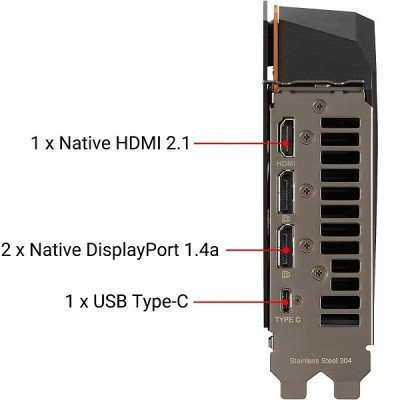 1 x Native HDMI 2.1

HDMI

2 x Native DisplayPort 1.4a

1 x USB Type-C

TYPE C

Stainless Steel 304