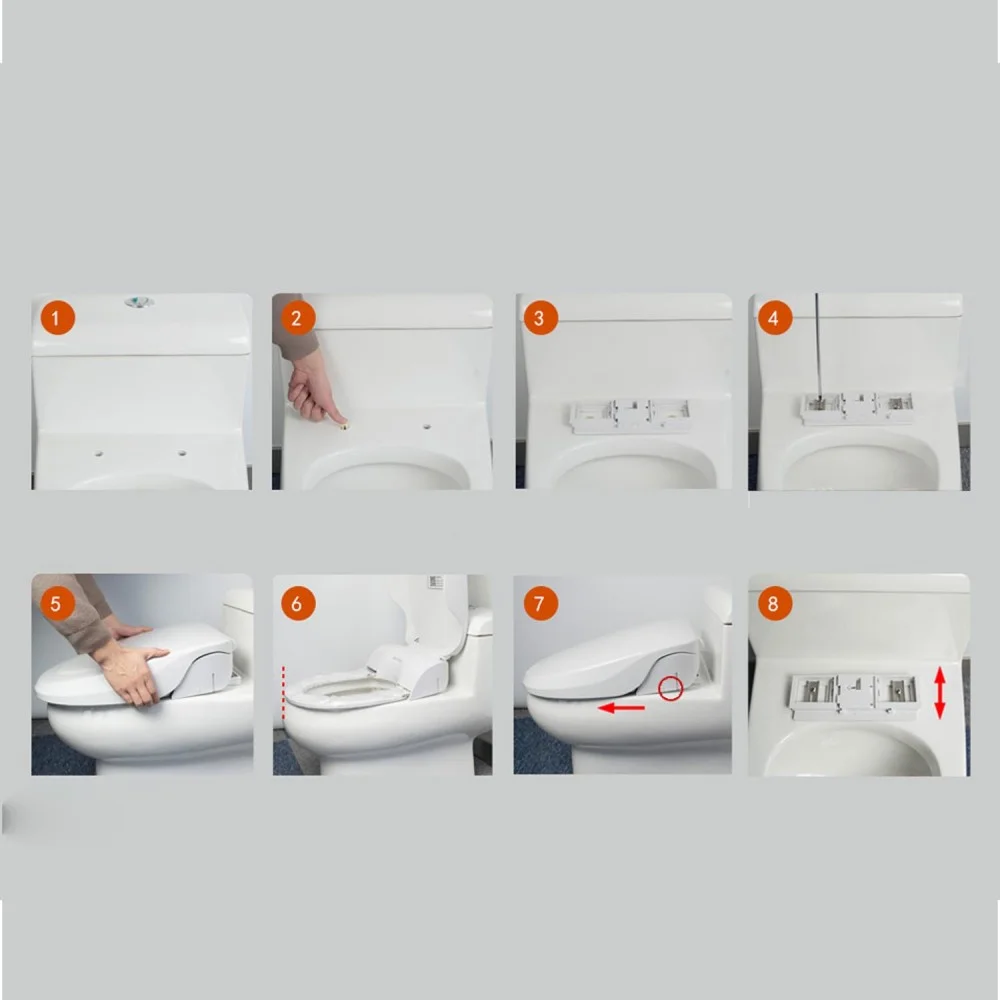 1
2
3
4
5
6
7
8