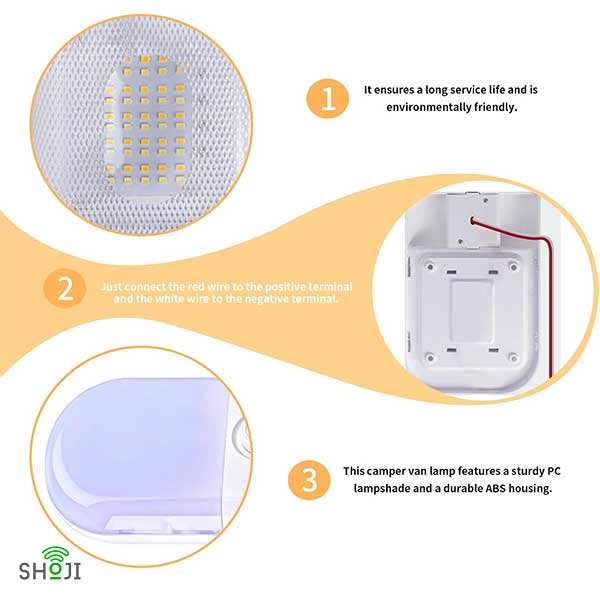 1

It ensures a long service life and is environmentally friendly.

2

Just connect the red wire to the positive terminal and the white wire to the negative terminal.

3

This camper van lamp features a sturdy PC lampshade and a durable ABS housing.

SHOJI