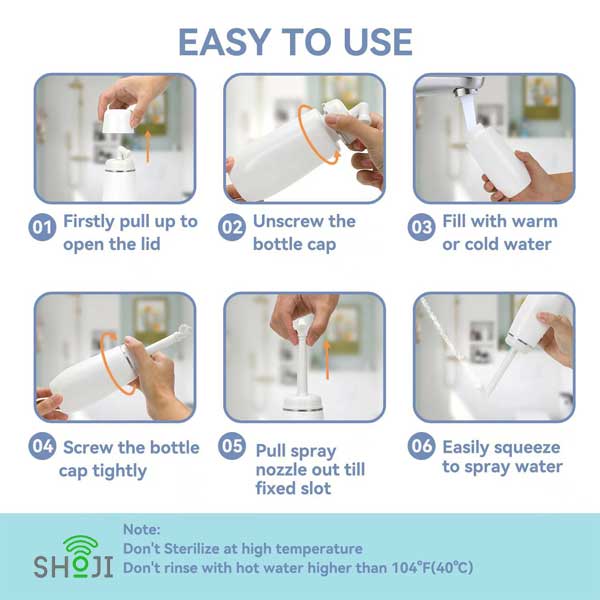 EASY TO USE

01 Firstly pull up to open the lid

02 Unscrew the bottle cap

03 Fill with warm or cold water

04 Screw the bottle cap tightly

05 Pull spray nozzle out till fixed slot

06 Easily squeeze to spray water

SHOJI

Note:
Don't Sterilize at high temperature
Don't rinse with hot water higher than 104°F(40°C)