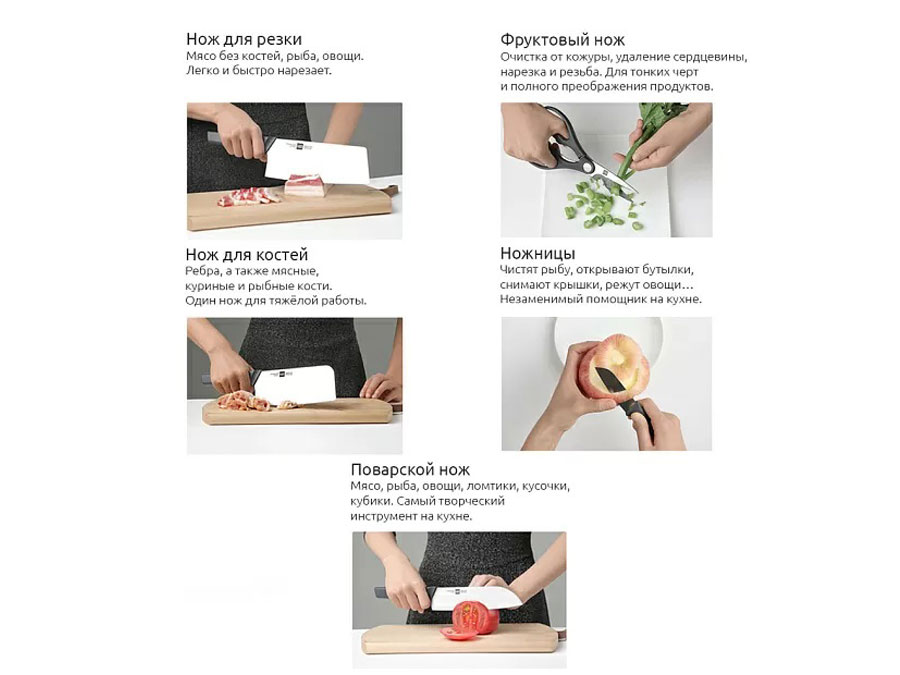 Нож для резки
Мясо без костей, рыба, овощи. Легко и быстро нарезает.

Нож для костей
Ребра, а также мясные, куриные и рыбные кости. Один нож для тяжёлой работы.

Фруктовый нож
Очистка от кожуры, удаление сердцевины, нарезка и резьба. Для тонких черт и полного преображения продуктов.

Ножницы
Чистят рыбу, открывают бутылки, снимают крышки, режут овощи… Незаменимый помощник на кухне.

Поварской нож
Мясо, рыба, овощи, ломтики, кусочки, кубики. Самый творческий инструмент на кухне.