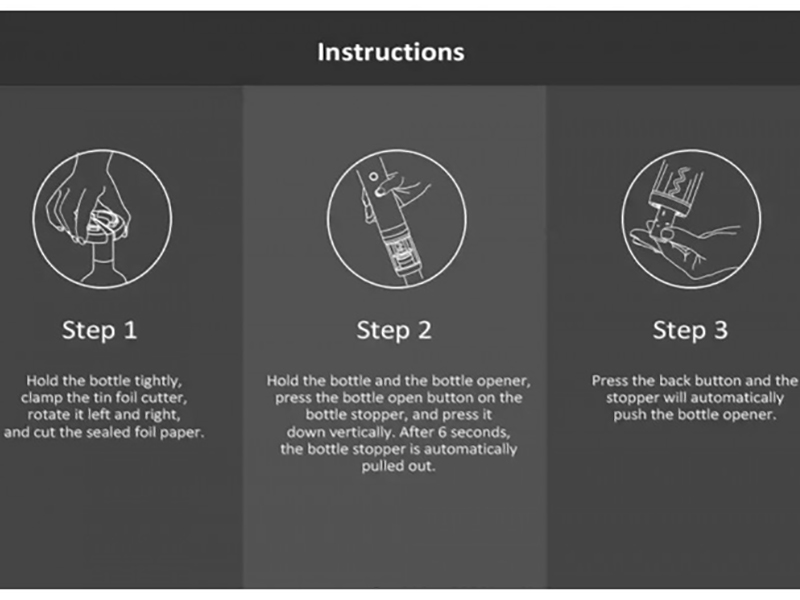 Instructions

Step 1

Hold the bottle tightly, clamp the tin foil cutter, rotate it left and right, and cut the sealed foil paper.

Step 2

Hold the bottle and the bottle opener, press the bottle open button on the bottle stopper, and press it down vertically. After 6 seconds, the bottle stopper is automatically pulled out.

Step 3

Press the back button and the stopper will automatically push the bottle opener.