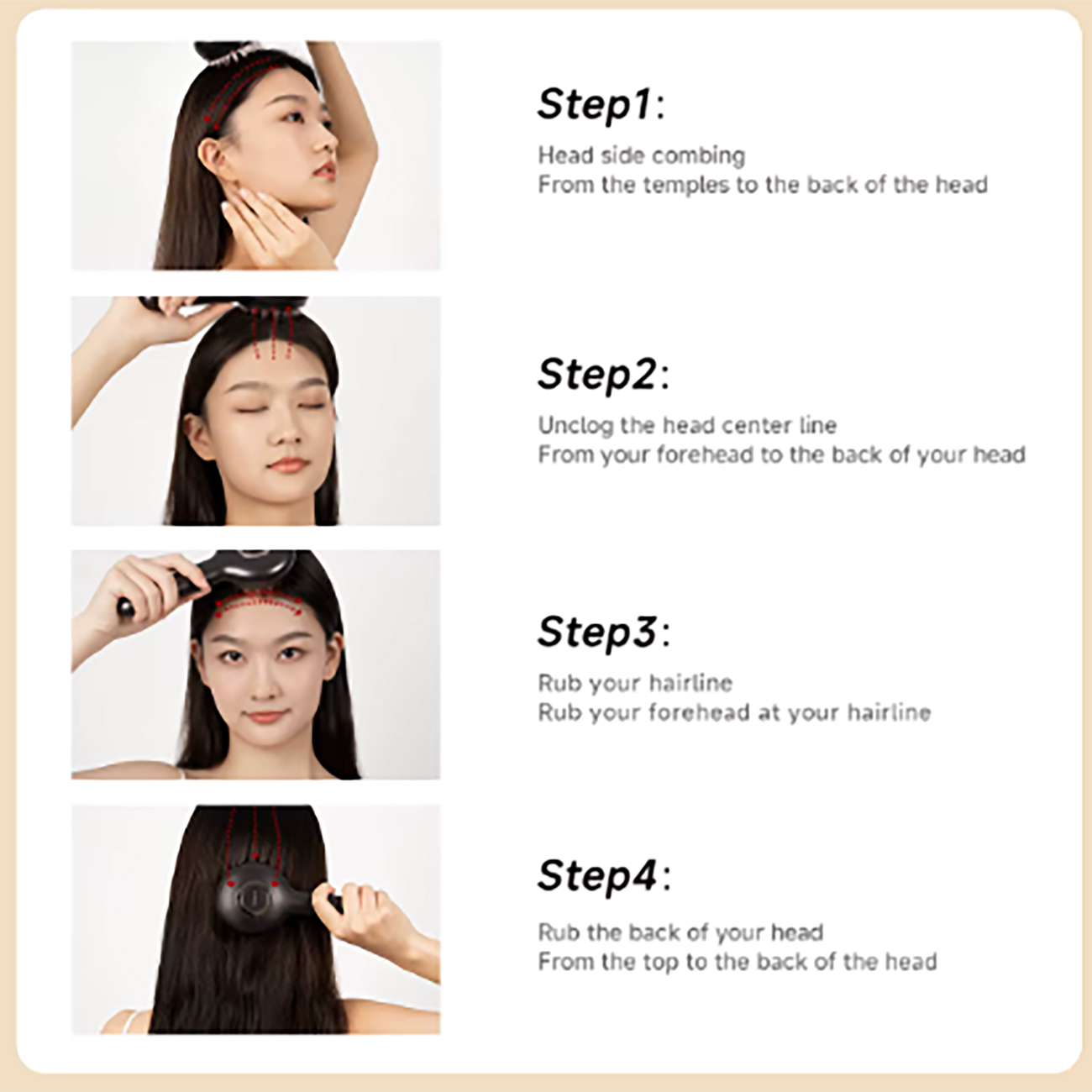 Step1:

Head side combing
From the temples to the back of the head

Step2:

Unclog the head center line
From your forehead to the back of your head

Step3:

Rub your hairline
Rub your forehead at your hairline

Step4:

Rub the back of your head
From the top to the back of the head