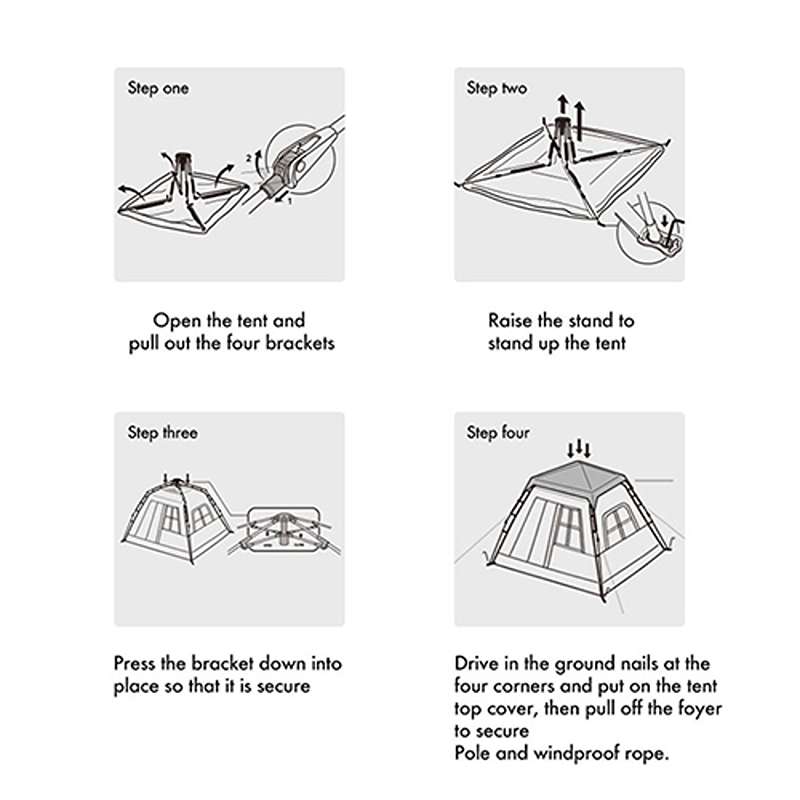 Step one

2

1

Open the tent and
pull out the four brackets

Step two

Raise the stand to
stand up the tent

Step three

Press the bracket down into
place so that it is secure

Step four

Drive in the ground nails at the four corners and put on the tent top cover, then pull off the foyer to secure
Pole and windproof rope.