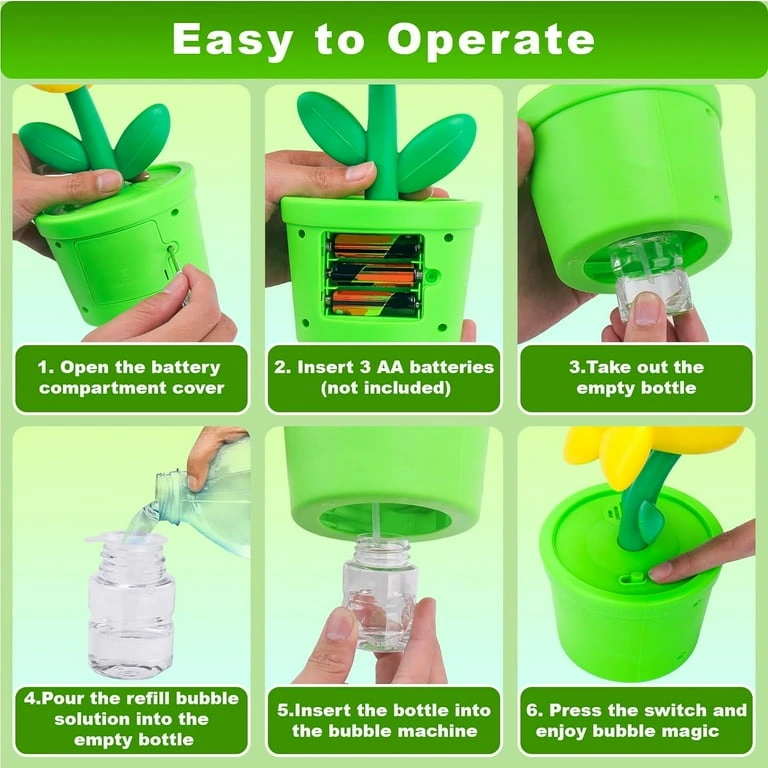 Easy to Operate

1. Open the battery compartment cover

2. Insert 3 AA batteries (not included)

3.Take out the empty bottle

4.Pour the refill bubble solution into the empty bottle

5.Insert the bottle into the bubble machine

6. Press the switch and enjoy bubble magic