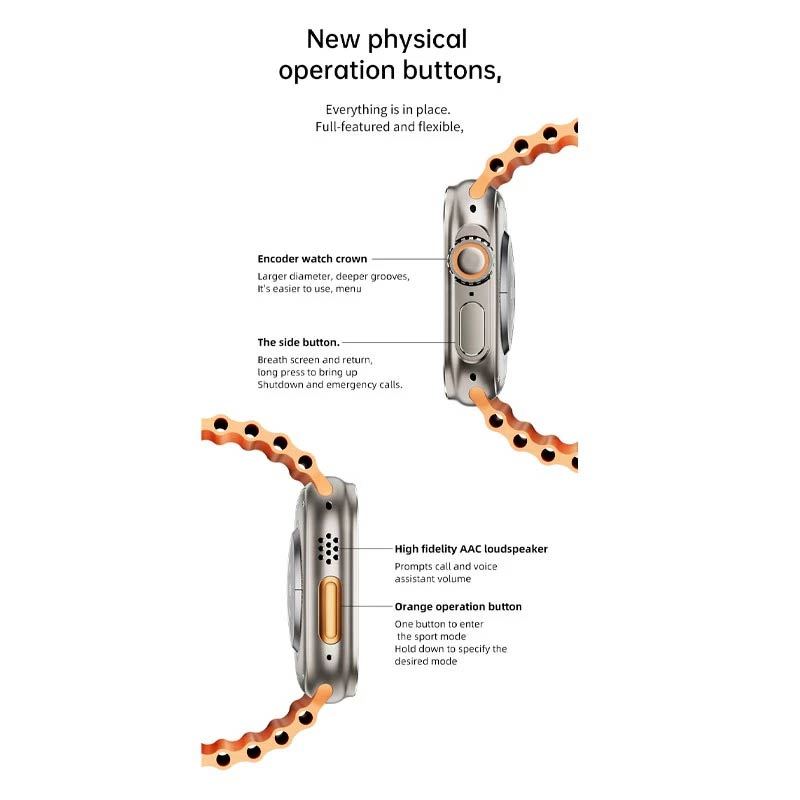 New physical operation buttons,

Everything is in place.
Full-featured and flexible,

Encoder watch crown
Larger diameter, deeper grooves,
It's easier to use, menu

The side button.
Breath screen and return,
long press to bring up
Shutdown and emergency calls.

High fidelity AAC loudspeaker
Prompts call and voice assistant volume

Orange operation button
One button to enter the sport mode
Hold down to specify the desired mode