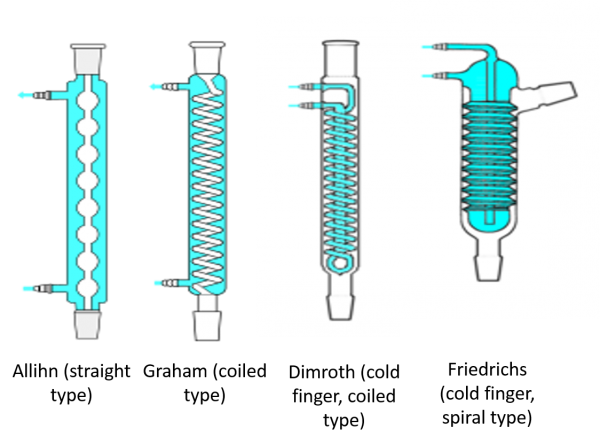 Allihn (straight type)

Graham (coiled type)

Dimroth (cold finger, coiled type)

Friedrichs (cold finger, spiral type)