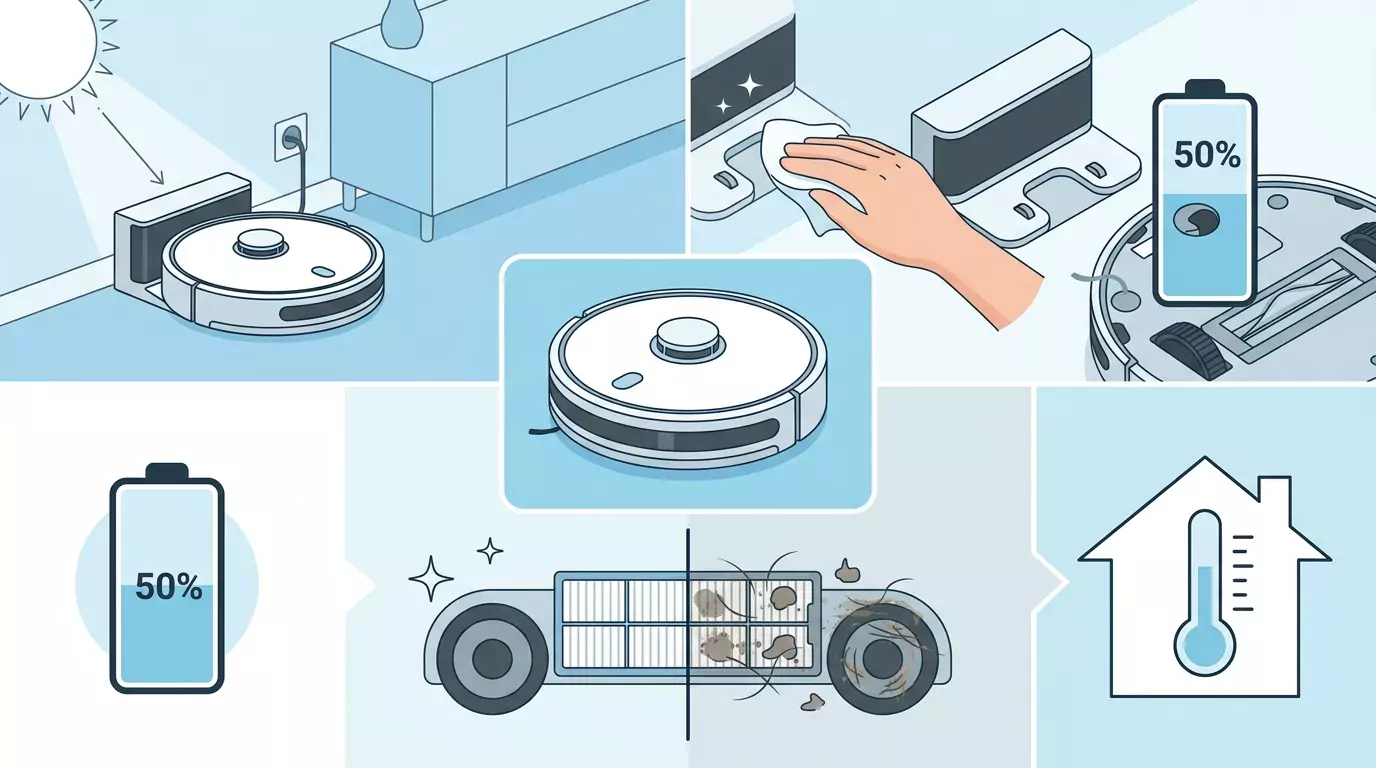 50%

50%