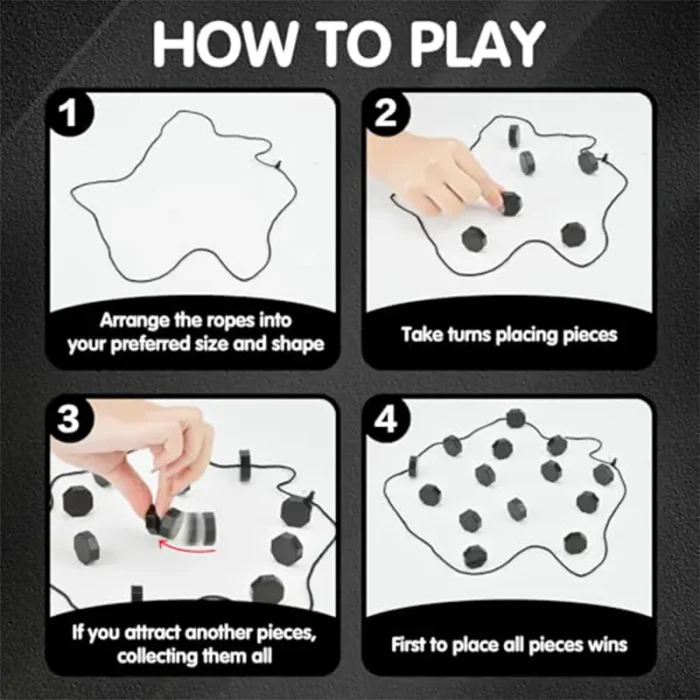 HOW TO PLAY

1

Arrange the ropes into your preferred size and shape

2

Take turns placing pieces

3

If you attract another pieces, collecting them all

4

First to place all pieces wins