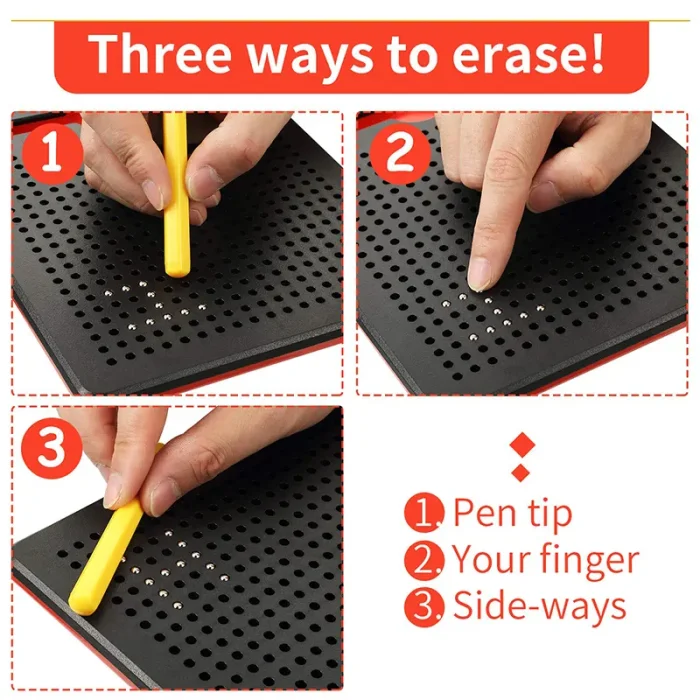 Three ways to erase!

1

2

3

1. Pen tip
2. Your finger
3. Side-ways