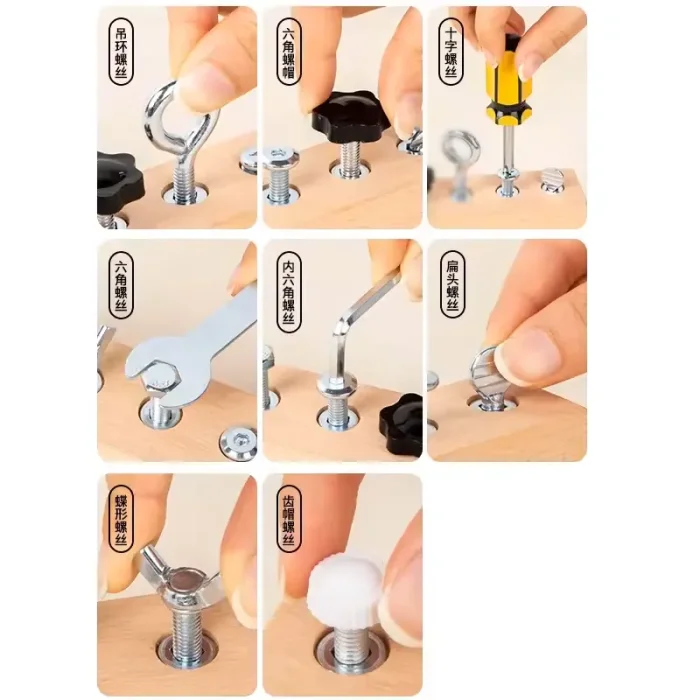 吊环螺丝

六角螺帽

十字螺丝

六角螺丝

内六角螺丝

扁头螺丝

蝶形螺丝

齿帽螺丝