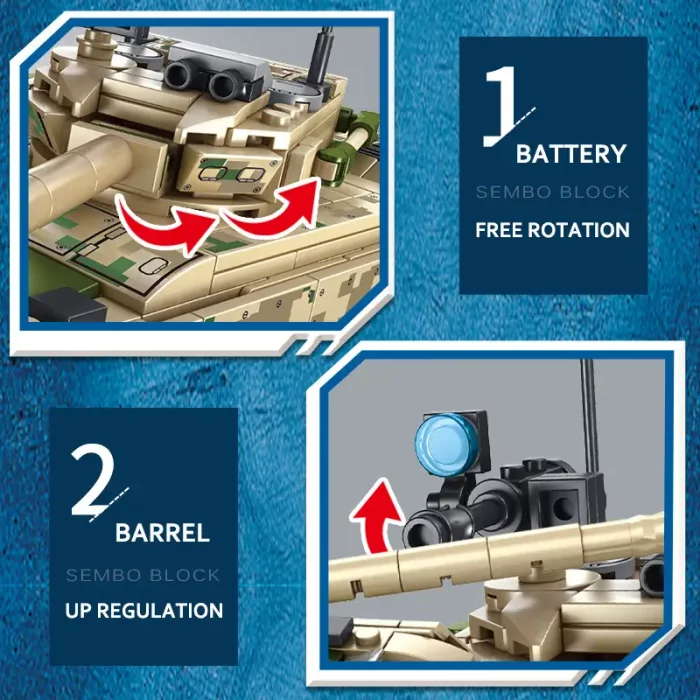 1
BATTERY
SEMBO BLOCK
FREE ROTATION

2
BARREL
SEMBO BLOCK
UP REGULATION