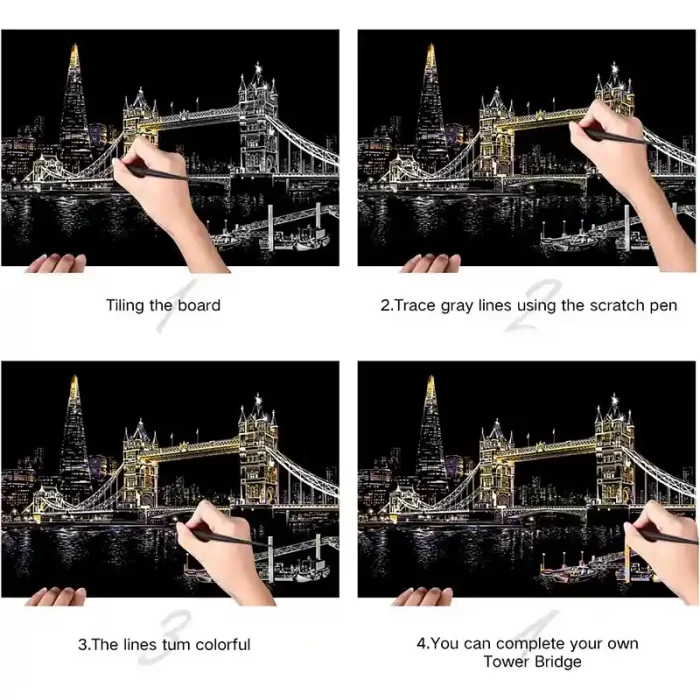 1

Tiling the board

2

2.Trace gray lines using the scratch pen

3

3.The lines tum colorful

4

4.You can complete your own Tower Bridge