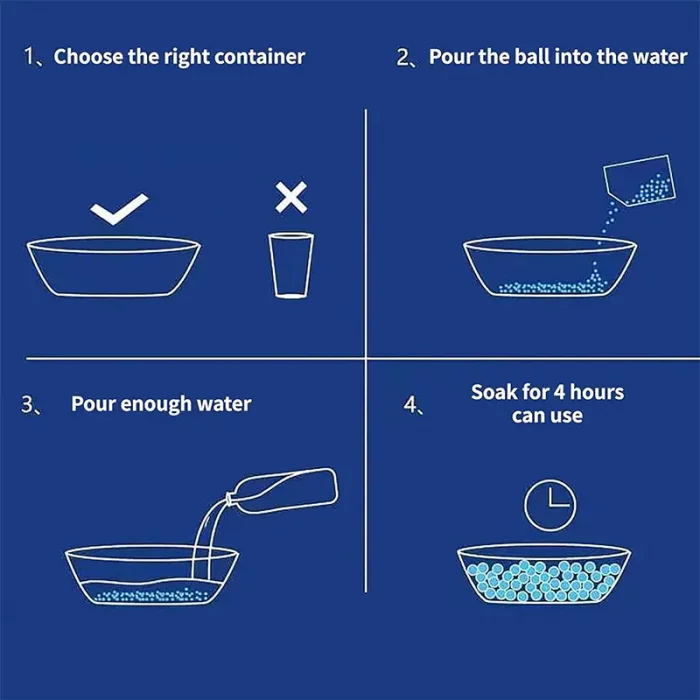 1、Choose the right container

2、Pour the ball into the water

3、 Pour enough water

4、 Soak for 4 hours can use