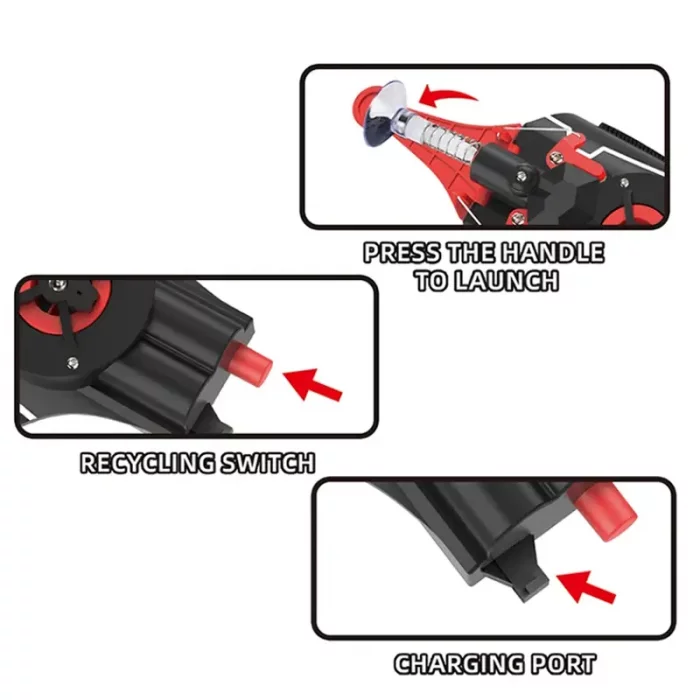 PRESS THE HANDLE TO LAUNCH

RECYCLING SWITCH

CHARGING PORT