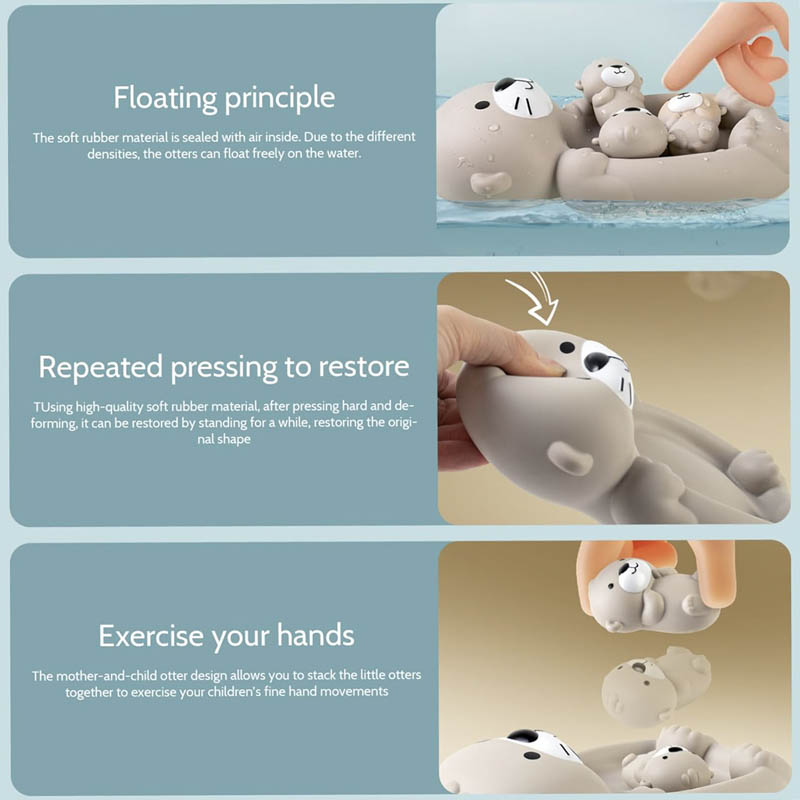 Floating principle

The soft rubber material is sealed with air inside. Due to the different densities, the otters can float freely on the water.

Repeated pressing to restore

TUsing high-quality soft rubber material, after pressing hard and deforming, it can be restored by standing for a while, restoring the original shape

Exercise your hands

The mother-and-child otter design allows you to stack the little otters together to exercise your children's fine hand movements