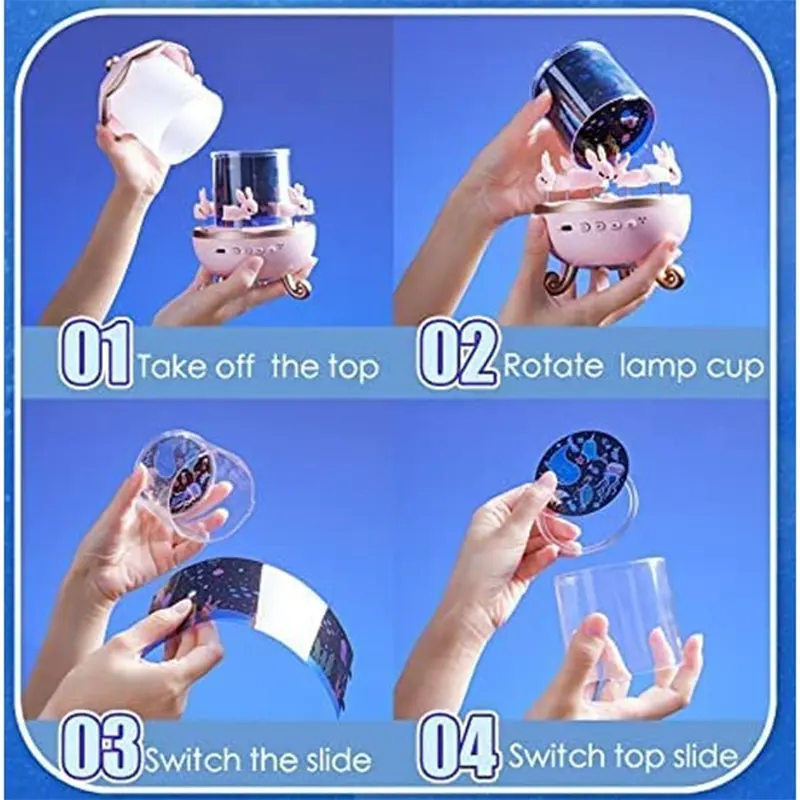 01 Take off the top

02 Rotate lamp cup

03 Switch the slide

04 Switch top slide