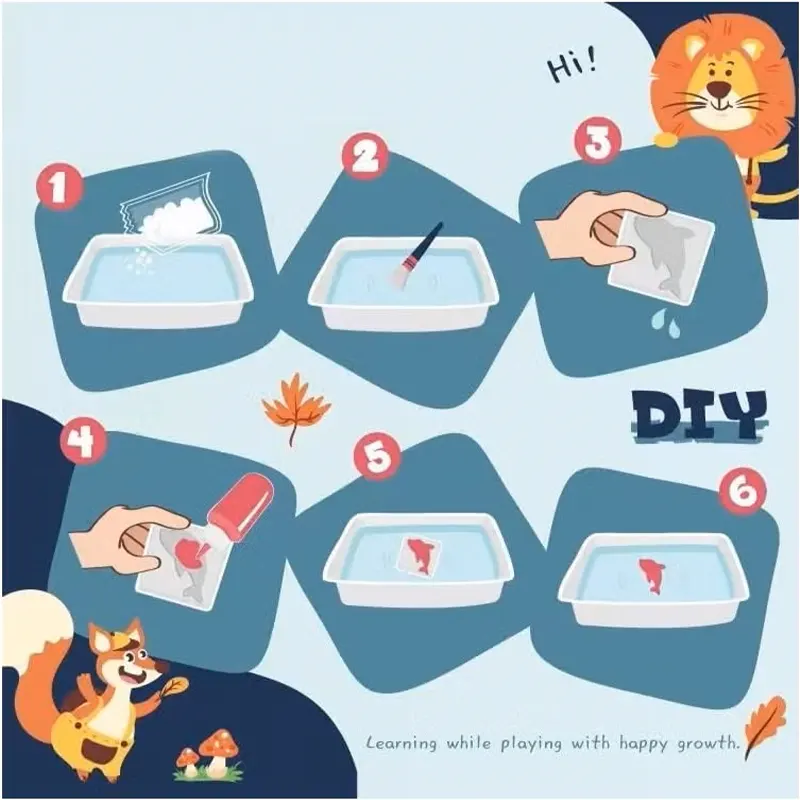 Hi!

1

2

3

DIY

4

5

6

Learning while playing with happy growth.